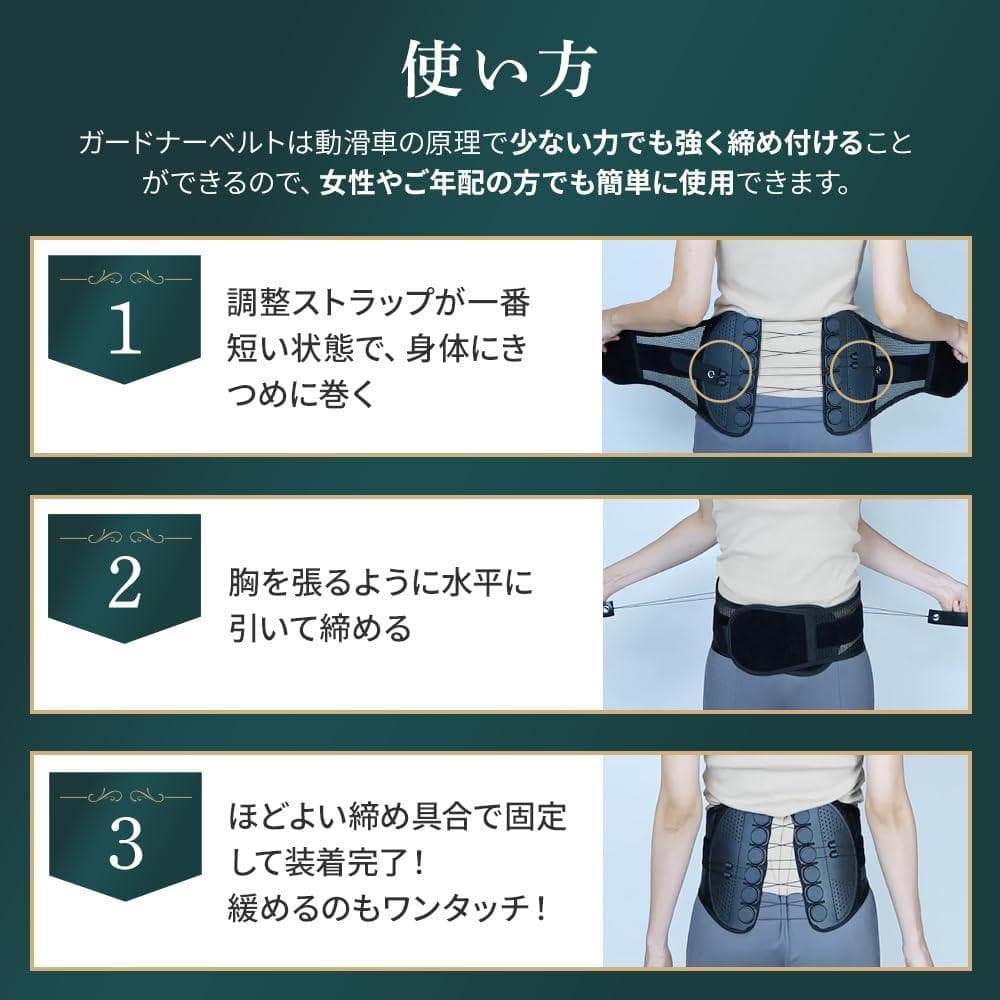 使い方

ガードナーベルトは動滑車の原理で少ない力でも強く締め付けることができるので、女性やご年配の方でも簡単に使用できます。

1

調整ストラップが一番短い状態で、身体にきつめに巻く

2

胸を張るように水平に引いて締める

3

ほどよい締め具合で固定して装着完了！
緩めるのもワンタッチ！