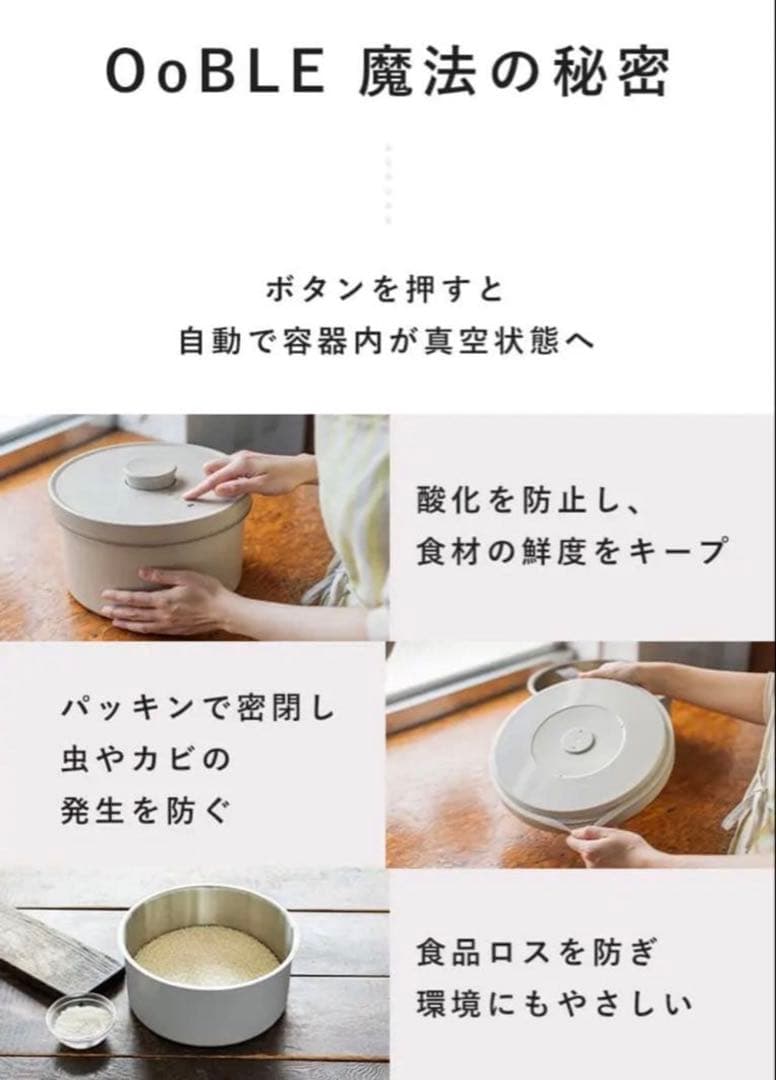 OoBLE 魔法の秘密

ボタンを押すと
自動で容器内が真空状態へ

酸化を防止し、
食材の鮮度をキープ

パッキンで密閉し
虫やカビの
発生を防ぐ

食品ロスを防ぎ
環境にもやさしい