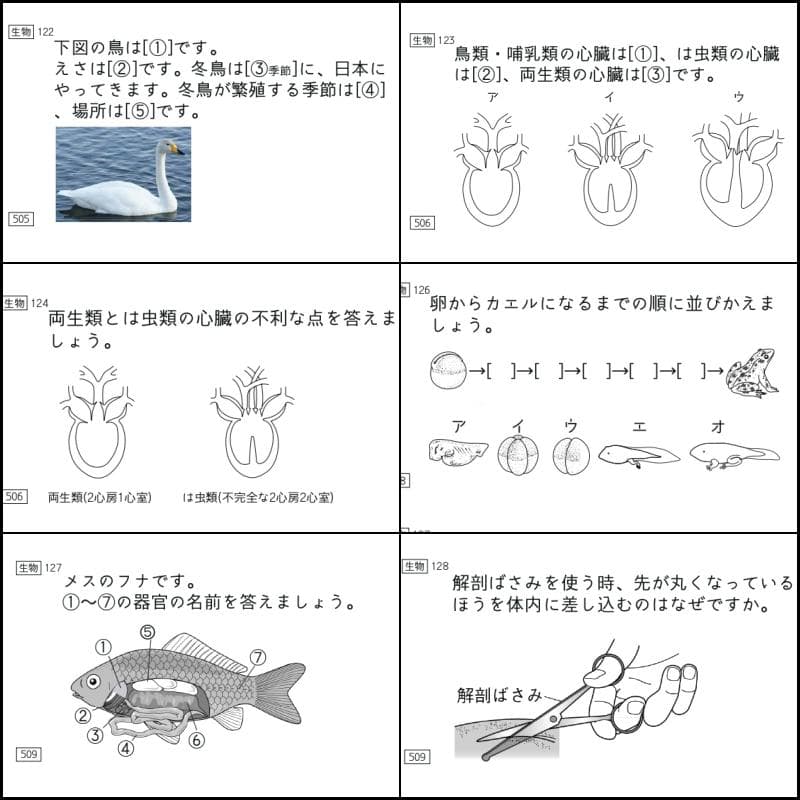 生物 122
下図の鳥は[①]です。
えさは[②]です。冬鳥は[③季節]に、日本にやってきます。冬鳥が繁殖する季節は[④]、場所は[⑤]です。
505

生物 123
鳥類・哺乳類の心臓は[①]、は虫類の心臓は[②]、両生類の心臓は[③]です。
ア イ ウ
506

生物 124
両生類とは虫類の心臓の不利な点を答えましょう。
506 両生類(2心房1心室) は虫類(不完全な2心房2心室)

126
卵からカエルになるまでの順に並びかえましょう。
→[ ]→[ ]→[ ]→[ ]→[ ]→
ア イ ウ エ オ

生物 127
メスのフナです。
①〜⑦の器官の名前を答えましょう。
① ② ③ ④ ⑤ ⑥ ⑦
509

生物 128
解剖ばさみを使う時、先が丸くなっているほうを体内に差し込むのはなぜですか。
解剖ばさみ
509