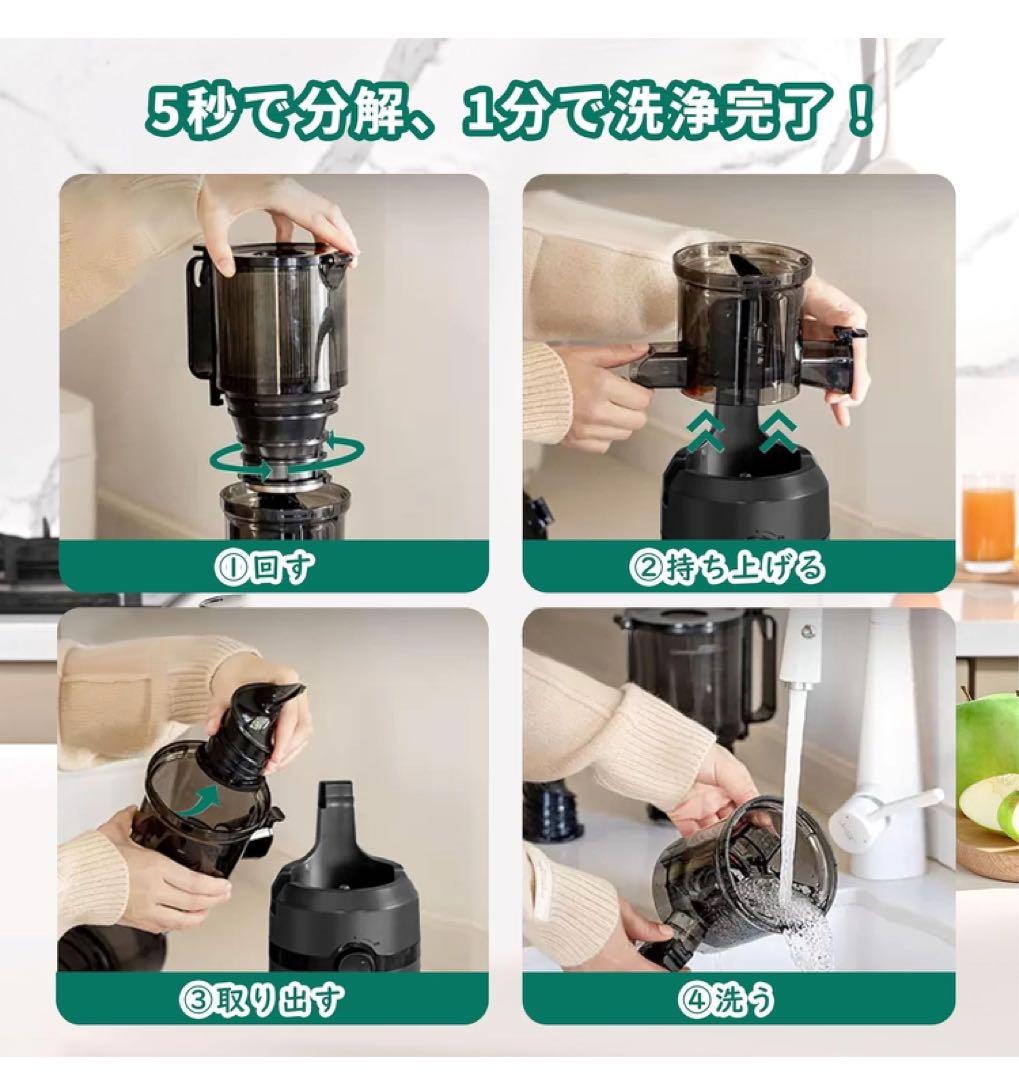 5秒で分解、1分で洗浄完了！

①回す

②持ち上げる

③取り出す

④洗う