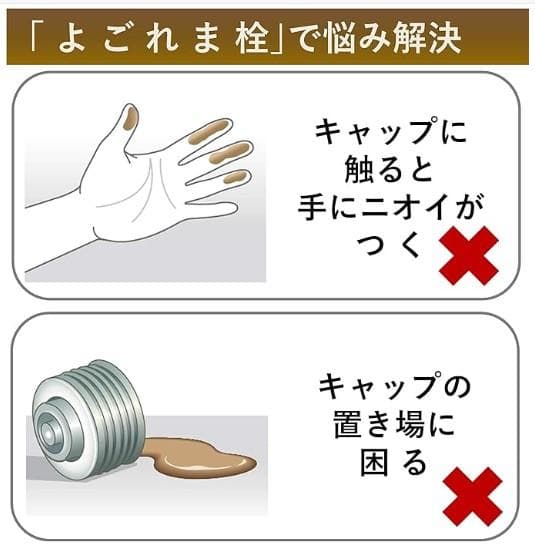 「よごれま栓」で悩み解決

キャップに触ると手にニオイがつく

キャップの置き場に困る