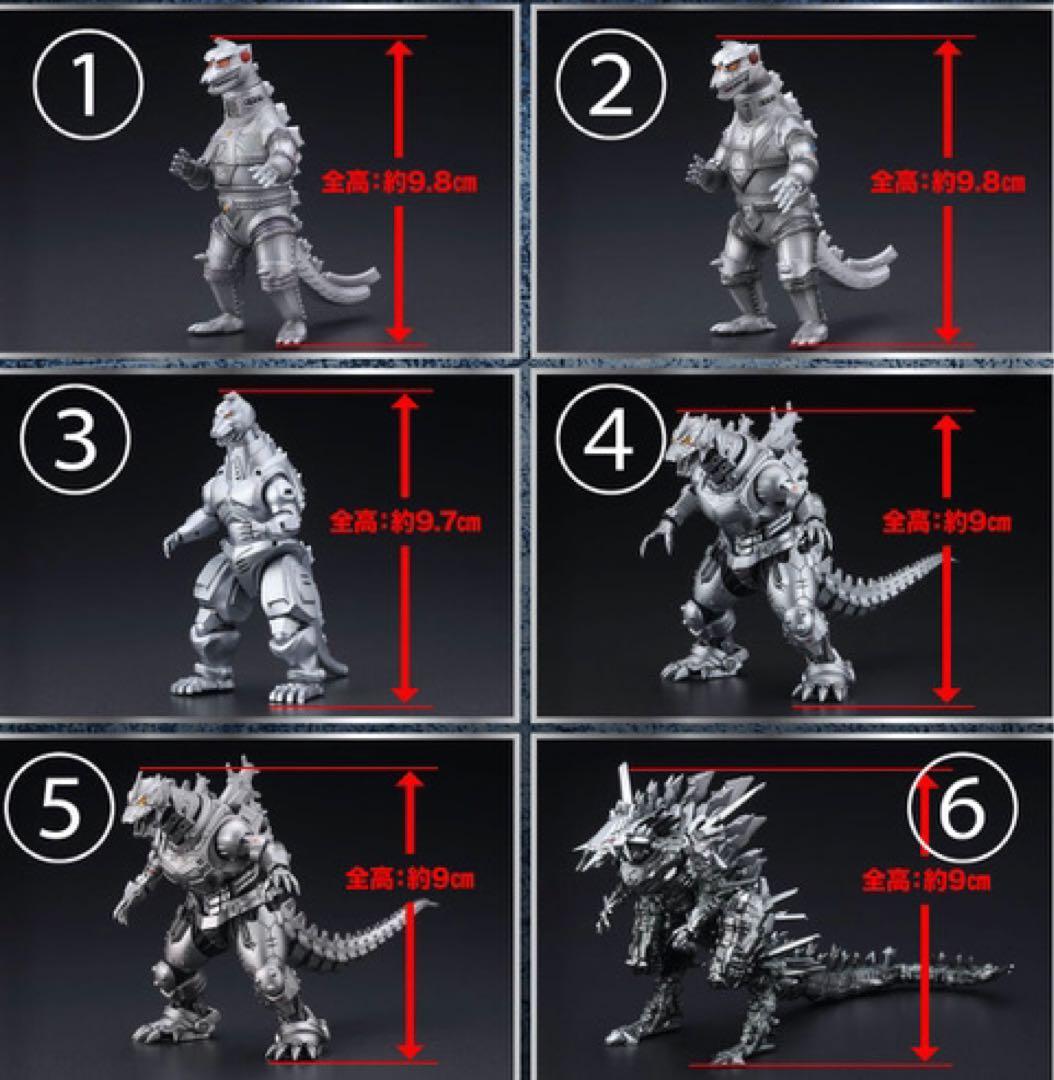 ①
全高:約9.8cm

②
全高:約9.8cm

③
全高:約9.7cm

④
全高:約9cm

⑤
全高:約9cm

⑥
全高:約9cm