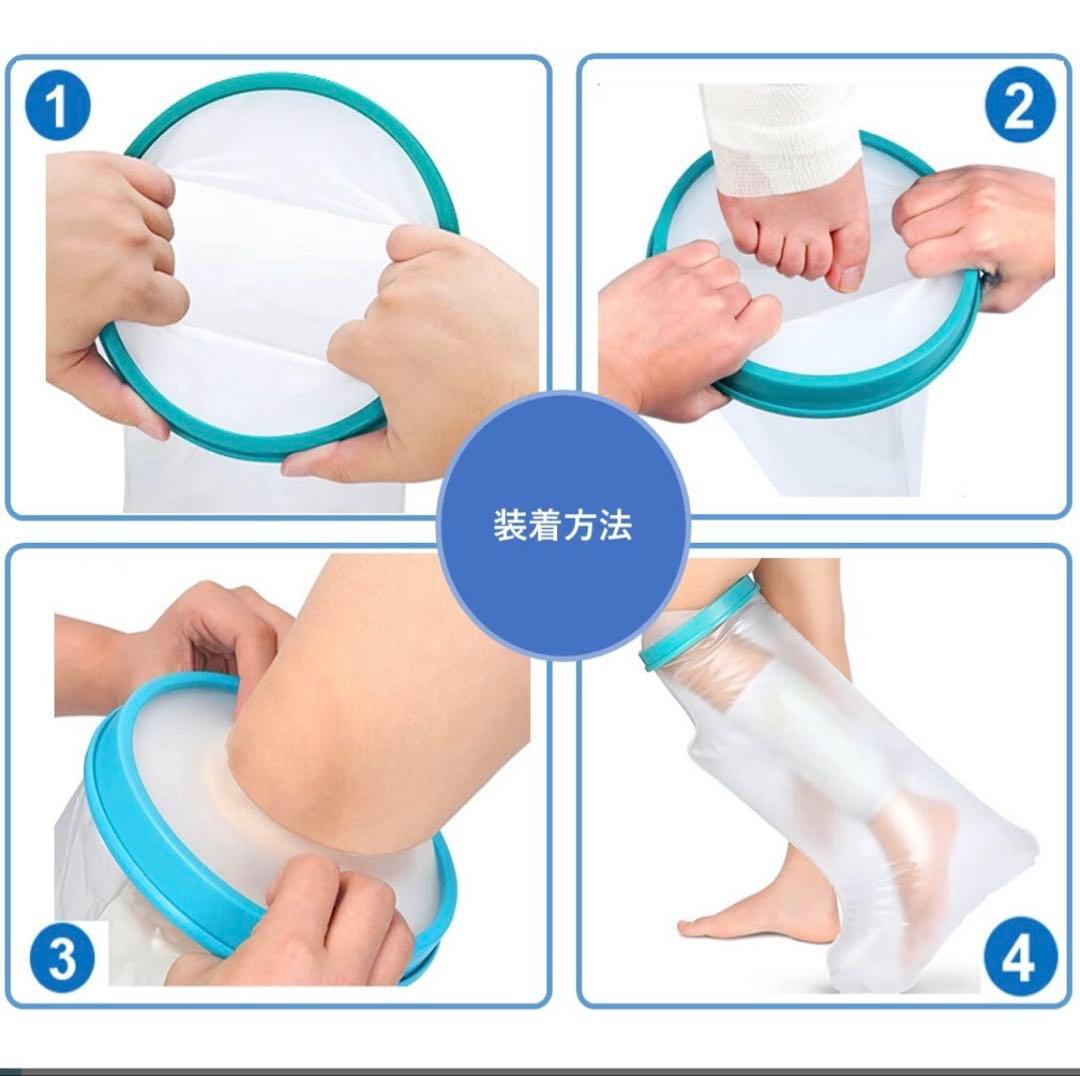 1

2

装着方法

3

4