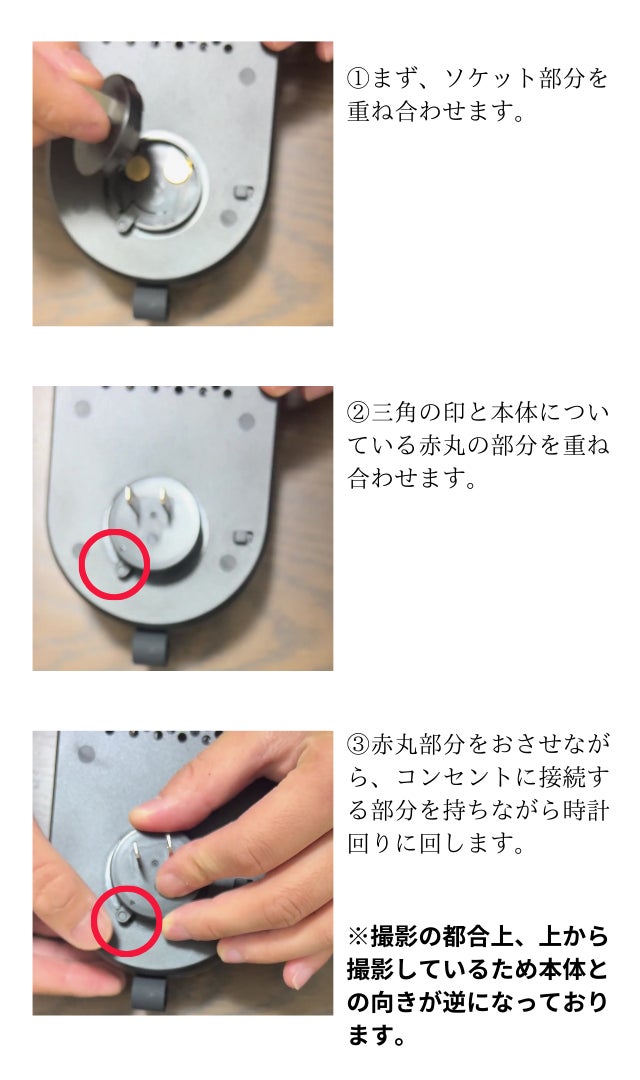 ①まず、ソケット部分を重ね合わせます。

②三角の印と本体についている赤丸の部分を重ね合わせます。

③赤丸部分をおさせながら、コンセントに接続する部分を持ちながら時計回りに回します。

※撮影の都合上、上から撮影しているため本体との向きが逆になっております。