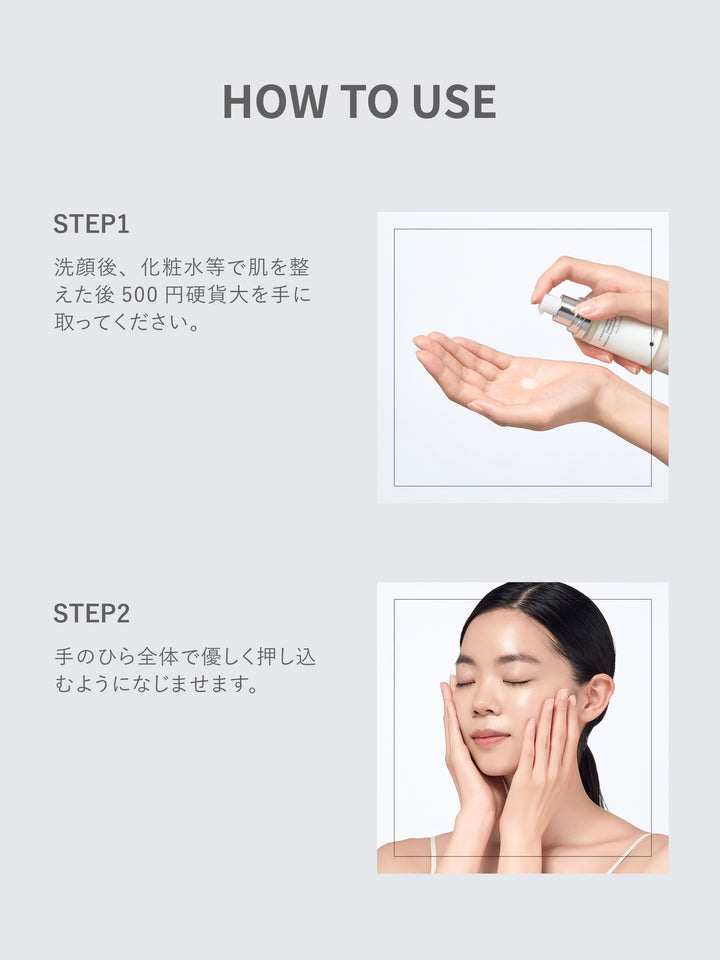 HOW TO USE

STEP1

洗顔後、化粧水等で肌を整えた後 500 円硬貨大を手に取ってください。

STEP2

手のひら全体で優しく押し込むようになじませます。