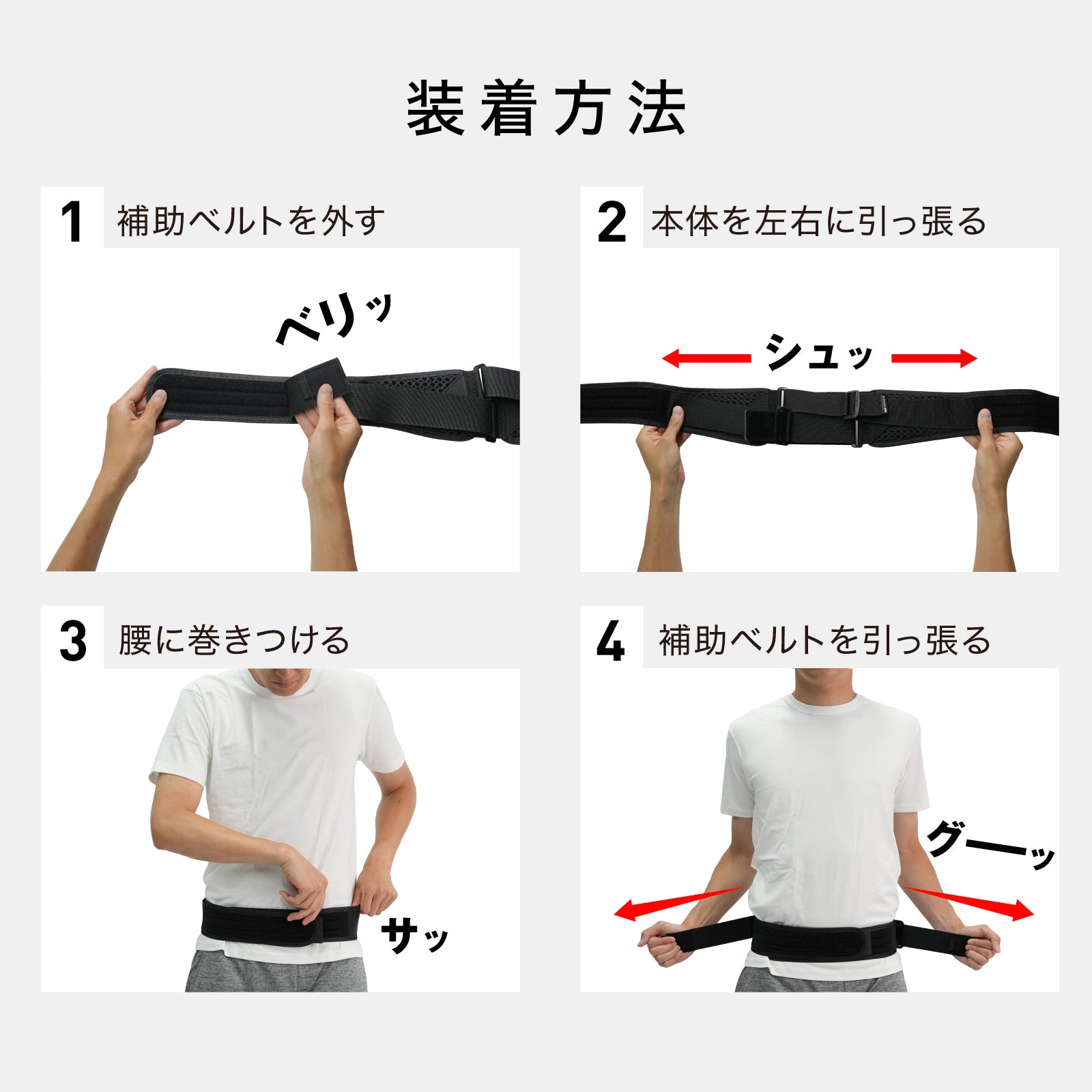 装着方法

1 補助ベルトを外す

ベリッ

2 本体を左右に引っ張る

シュッ

3 腰に巻きつける

サッ

4 補助ベルトを引っ張る

グーッ