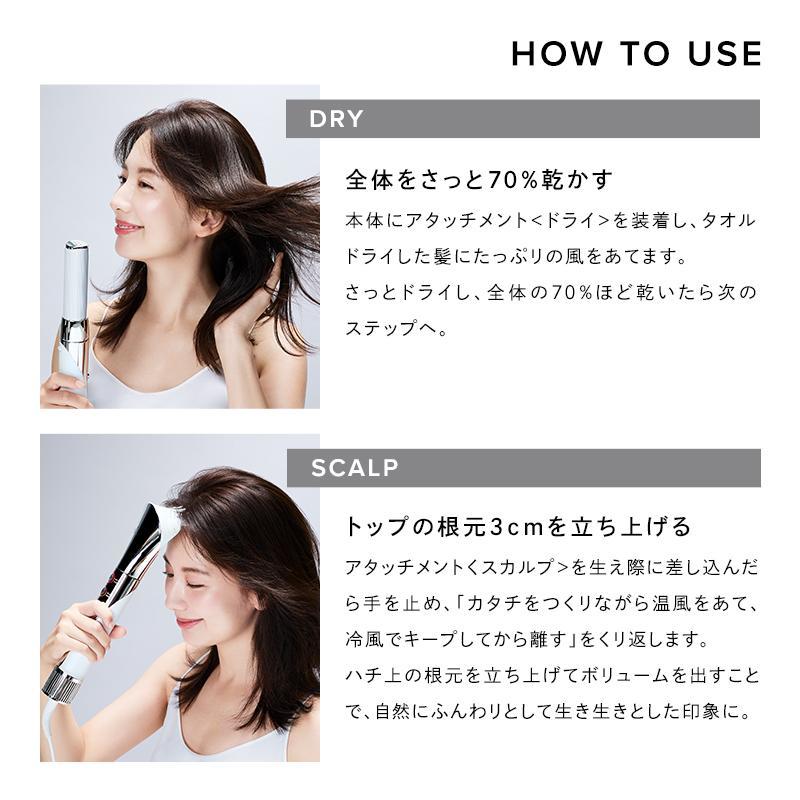 HOW TO USE

DRY

全体をさっと70%乾かす

本体にアタッチメント<ドライ>を装着し、タオルドライした髪にたっぷりの風をあてます。
さっとドライし、全体の70%ほど乾いたら次のステップへ。

SCALP

トップの根元3cmを立ち上げる

アタッチメント<スカルプ>を生え際に差し込んだら手を止め、「カタチをつくりながら温風をあて、冷風でキープしてから離す」をくり返します。
ハチ上の根元を立ち上げてボリュームを出すことで、自然にふんわりとして生き生きとした印象に。