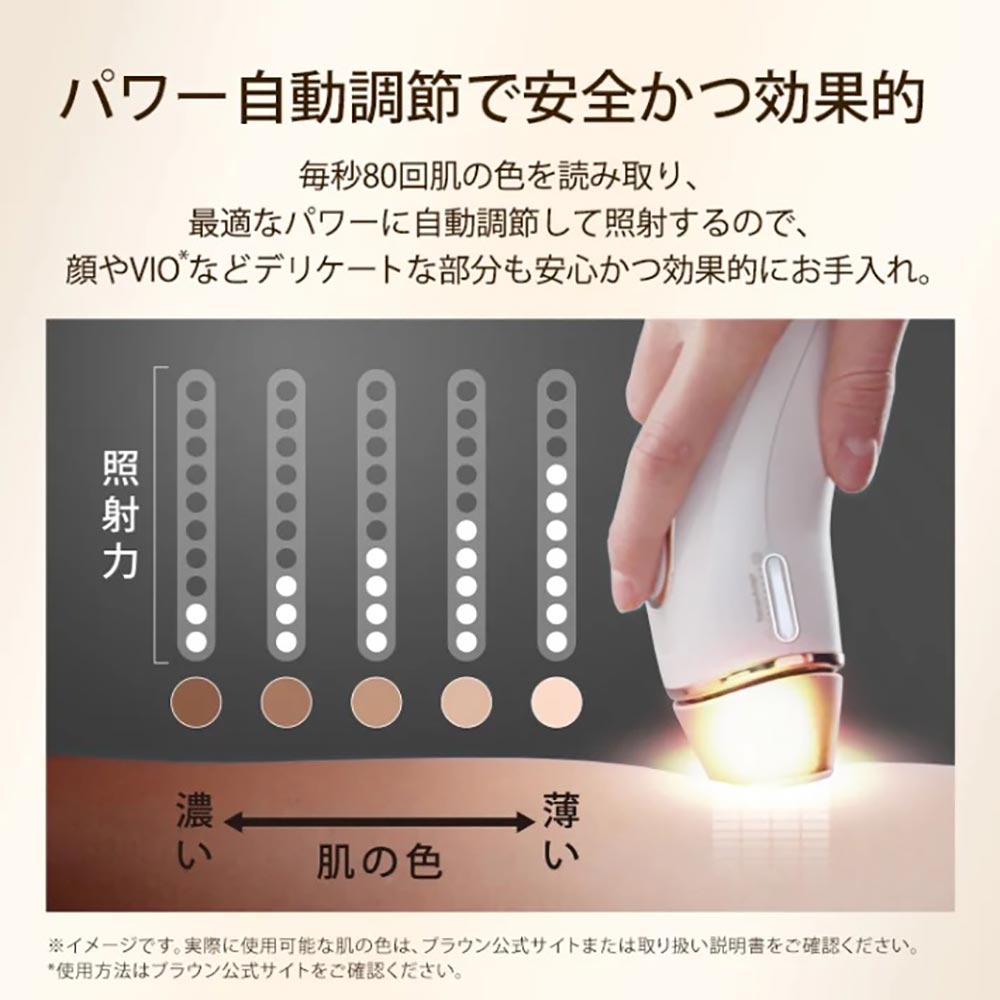 パワー自動調節で安全かつ効果的

毎秒80回肌の色を読み取り、
最適なパワーに自動調節して照射するので、
顔やVIO*などデリケートな部分も安心かつ効果的にお手入れ。

照射力

濃い

肌の色

薄い

※イメージです。実際に使用可能な肌の色は、ブラウン公式サイトまたは取り扱い説明書をご確認ください。
*使用方法はブラウン公式サイトをご確認ください。