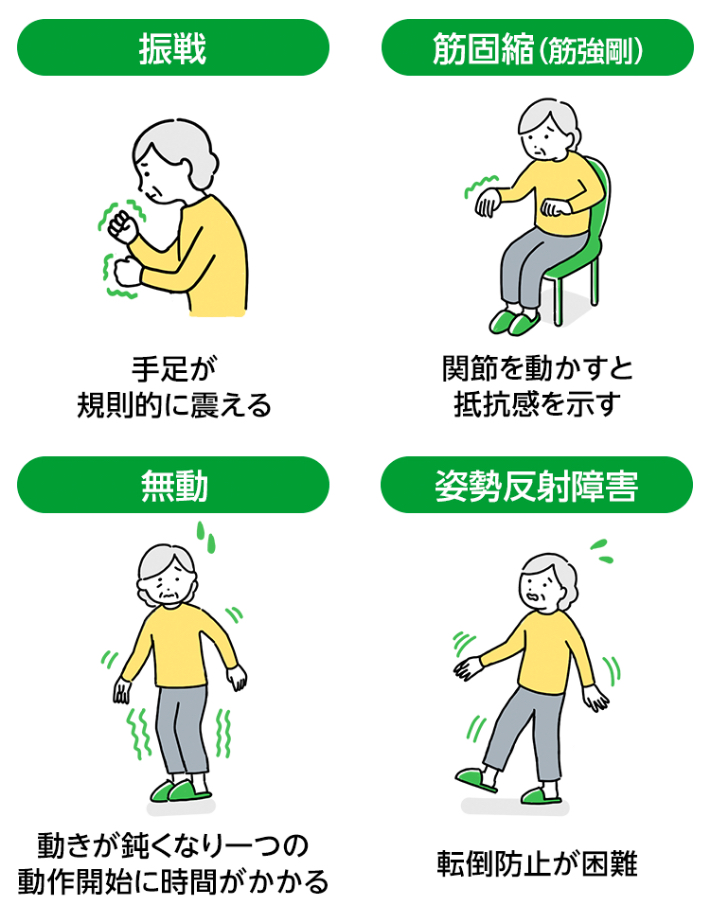 振戦

手足が
規則的に震える

筋固縮（筋強剛）

関節を動かすと
抵抗感を示す

無動

動きが鈍くなり一つの
動作開始に時間がかかる

姿勢反射障害

転倒防止が困難