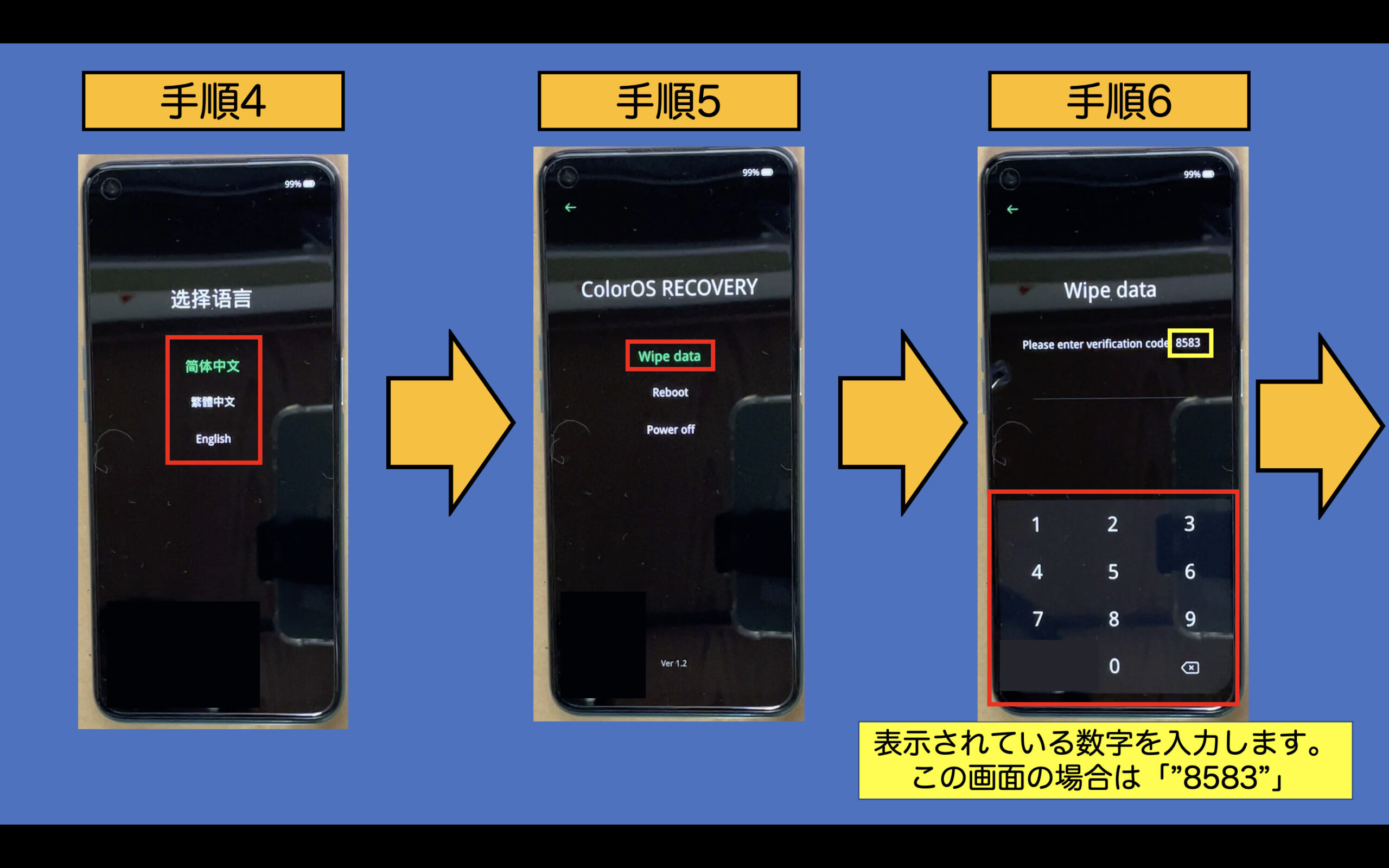 手順4

99%

选择语言

简体中文

繁體中文

English

手順5

99%

ColorOS RECOVERY

Wipe data

Reboot

Power off

Ver 1.2

手順6

99%

Wipe data

Please enter verification code 8583

1 2 3
4 5 6
7 8 9
0

表示されている数字を入力します。
この画面の場合は「”8583”」