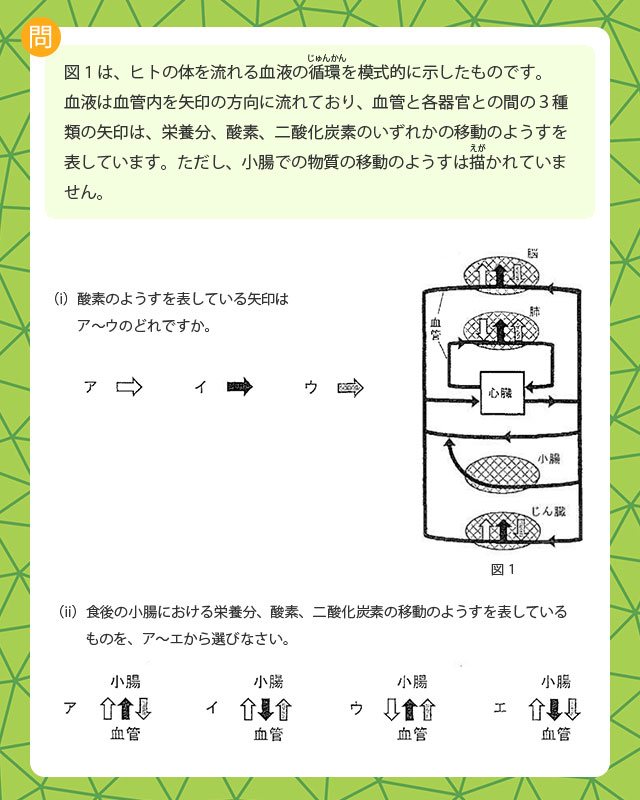 問

図１は、ヒトの体を流れる血液の循環（じゅんかん）を模式的に示したものです。血液は血管内を矢印の方向に流れており、血管と各器官との間の３種類の矢印は、栄養分、酸素、二酸化炭素のいずれかの移動のようすを表しています。ただし、小腸での物質の移動のようすは描（えが）かれていません。

(i) 酸素のようすを表している矢印はア～ウのどれですか。

ア　イ　ウ

脳
肺
血管
心臓
小腸
じん臓
図１

(ii) 食後の小腸における栄養分、酸素、二酸化炭素の移動のようすを表しているものを、ア～エから選びなさい。

ア 小腸 血管
イ 小腸 血管
ウ 小腸 血管
エ 小腸 血管