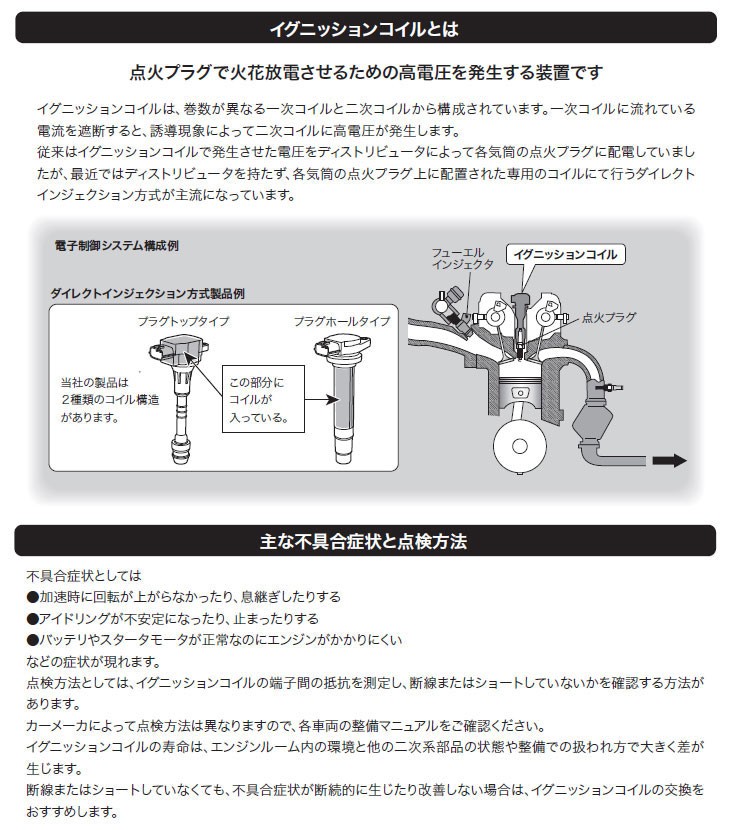 イグニッションコイルとは

点火プラグで火花放電させるための高電圧を発生する装置です

イグニッションコイルは、巻数が異なる一次コイルと二次コイルから構成されています。一次コイルに流れている電流を遮断すると、誘導現象によって二次コイルに高電圧が発生します。
従来はイグニッションコイルで発生させた電圧をディストリビュータによって各気筒の点火プラグに配電していましたが、最近ではディストリビュータを持たず、各気筒の点火プラグ上に配置された専用のコイルにて行うダイレクトインジェクション方式が主流になっています。

電子制御システム構成例

ダイレクトインジェクション方式製品例

プラグトップタイプ

プラグホールタイプ

当社の製品は2種類のコイル構造があります。

この部分にコイルが入っている。

フューエルインジェクタ

イグニッションコイル

点火プラグ

主な不具合症状と点検方法

不具合症状としては
●加速時に回転が上がらなかったり、息継ぎしたりする
●アイドリングが不安定になったり、止まったりする
●バッテリやスタータモータが正常なのにエンジンがかかりにくい
などの症状が現れます。
点検方法としては、イグニッションコイルの端子間の抵抗を測定し、断線またはショートしていないかを確認する方法があります。
カーメーカによって点検方法は異なりますので、各車両の整備マニュアルをご確認ください。
イグニッションコイルの寿命は、エンジンルーム内の環境と他の二次系部品の状態や整備での扱われ方で大きく差が生じます。
断線またはショートしていなくても、不具合症状が断続的に生じたり改善しない場合は、イグニッションコイルの交換をおすすめします。