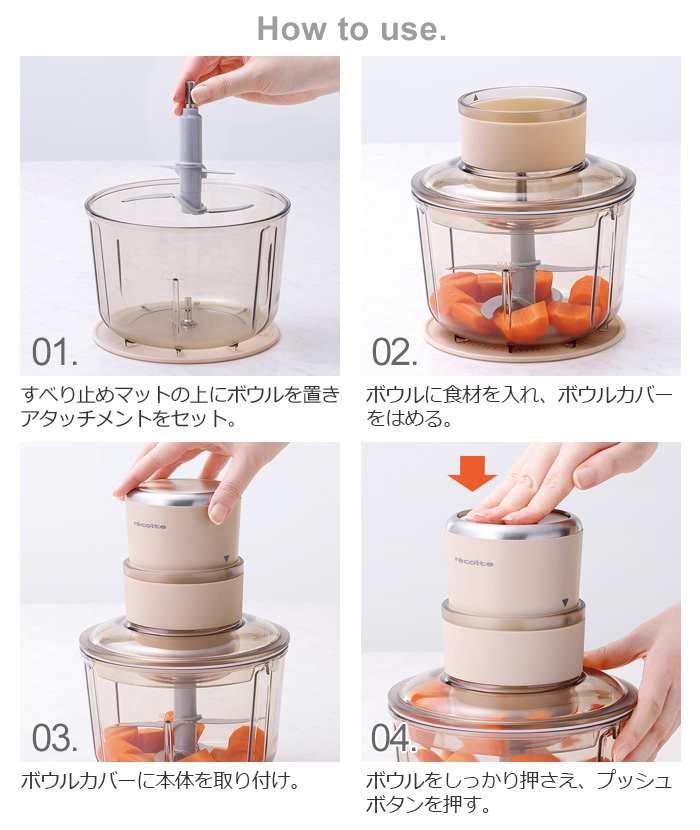 How to use.

01.

すべり止めマットの上にボウルを置きアタッチメントをセット。

02.

ボウルに食材を入れ、ボウルカバーをはめる。

récolte

03.

ボウルカバーに本体を取り付け。

récolte

04.

ボウルをしっかり押さえ、プッシュボタンを押す。