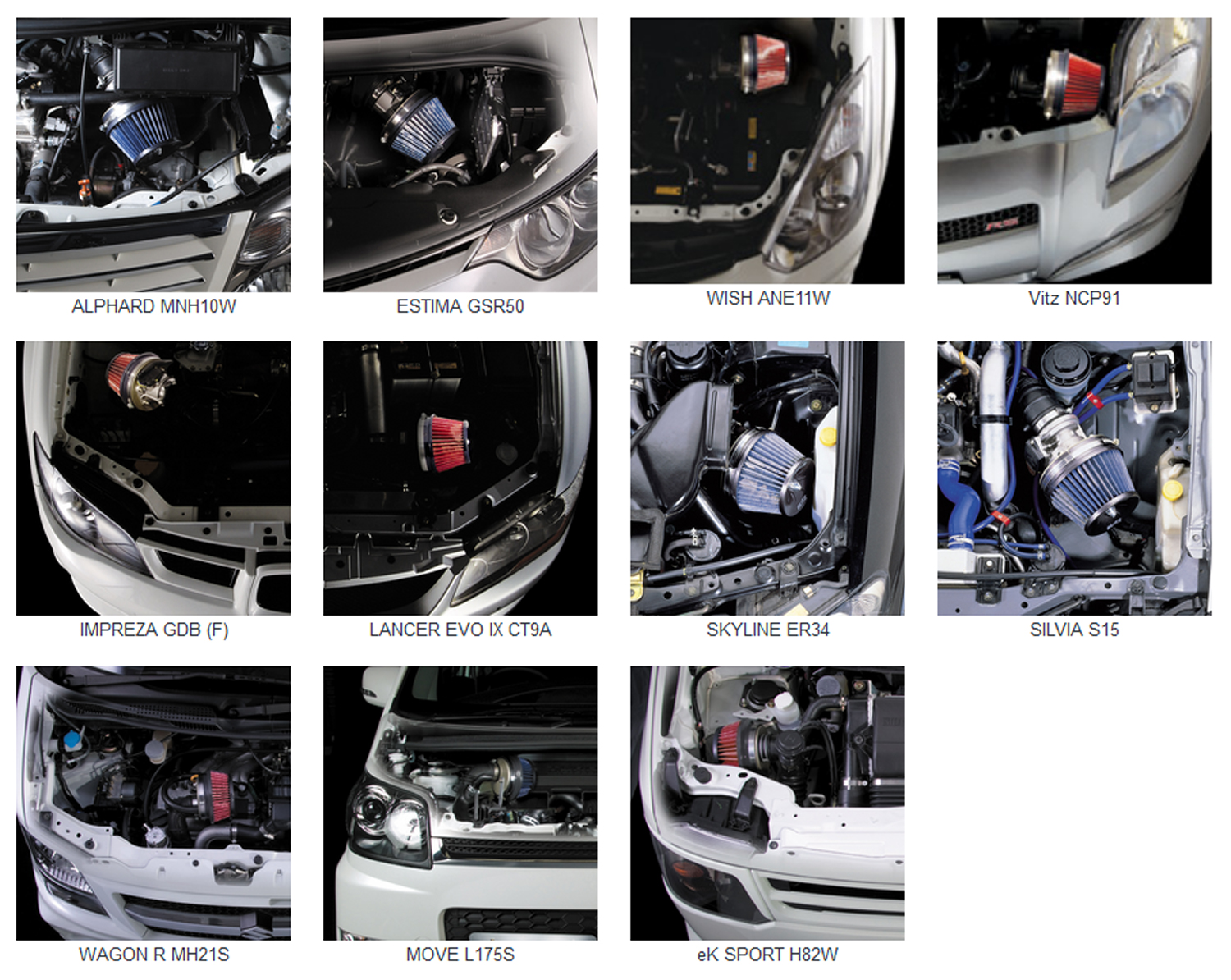 ALPHARD MNH10W

ESTIMA GSR50

WISH ANE11W

Vitz NCP91

IMPREZA GDB (F)

LANCER EVO IX CT9A

SKYLINE ER34

SILVIA S15

WAGON R MH21S

MOVE L175S

eK SPORT H82W