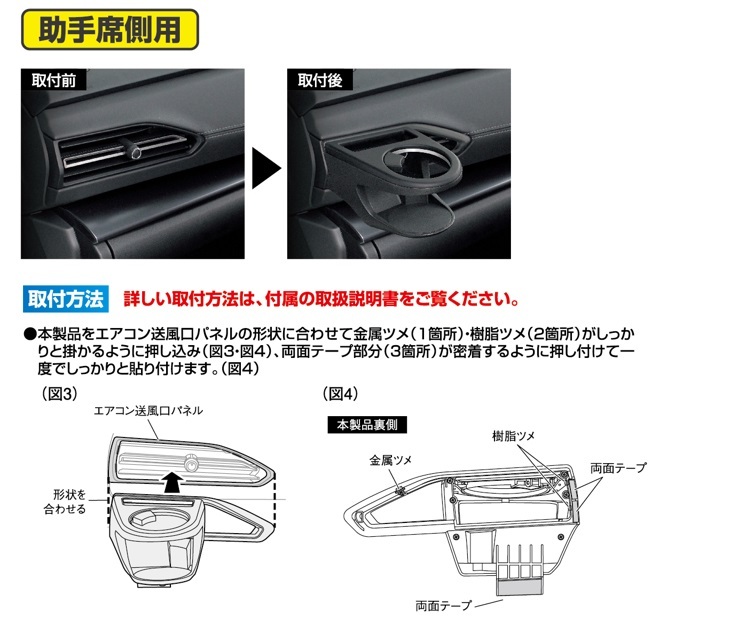 助手席側用

取付前

取付後

取付方法 詳しい取付方法は、付属の取扱説明書をご覧ください。

●本製品をエアコン送風口パネルの形状に合わせて金属ツメ（1箇所）・樹脂ツメ（2箇所）がしっかりと掛かるように押し込み（図3・図4）、両面テープ部分（3箇所）が密着するように押し付けて一度でしっかりと貼り付けます。（図4）

（図3）

エアコン送風口パネル

形状を合わせる

（図4）

本製品裏側

樹脂ツメ

金属ツメ

両面テープ

両面テープ