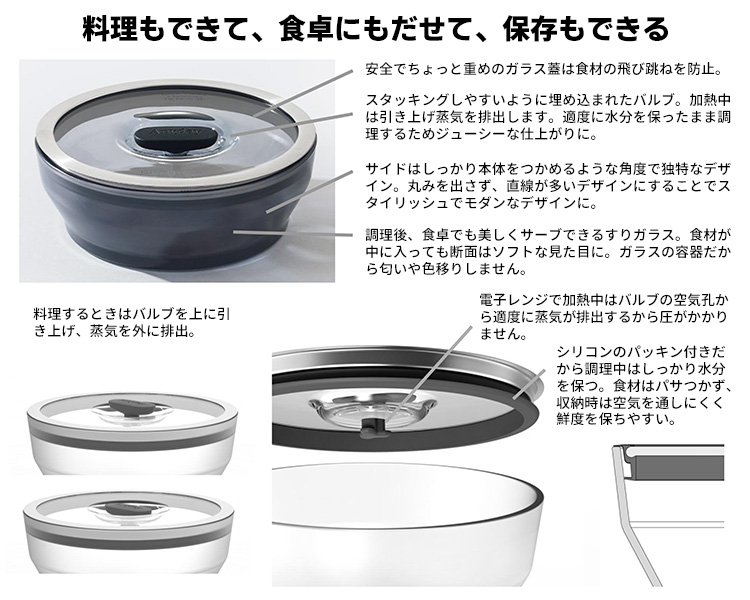 料理もできて、食卓にもだせて、保存もできる

安全でちょっと重めのガラス蓋は食材の飛び跳ねを防止。

スタッキングしやすいように埋め込まれたバルブ。加熱中は引き上げ蒸気を排出します。適度に水分を保ったまま調理するためジューシーな仕上がりに。

サイドはしっかり本体をつかめるような角度で独特なデザイン。丸みを出さず、直線が多いデザインにすることでスタイリッシュでモダンなデザインに。

調理後、食卓でも美しくサーブできるすりガラス。食材が中に入っても断面はソフトな見た目に。ガラスの容器だから匂いや色移りしません。

料理するときはバルブを上に引き上げ、蒸気を外に排出。

電子レンジで加熱中はバルブの空気孔から適度に蒸気が排出するから圧がかかりません。

シリコンのパッキン付きだから調理中はしっかり水分を保つ。食材はパサつかず、収納時は空気を通しにくく鮮度を保ちやすい。