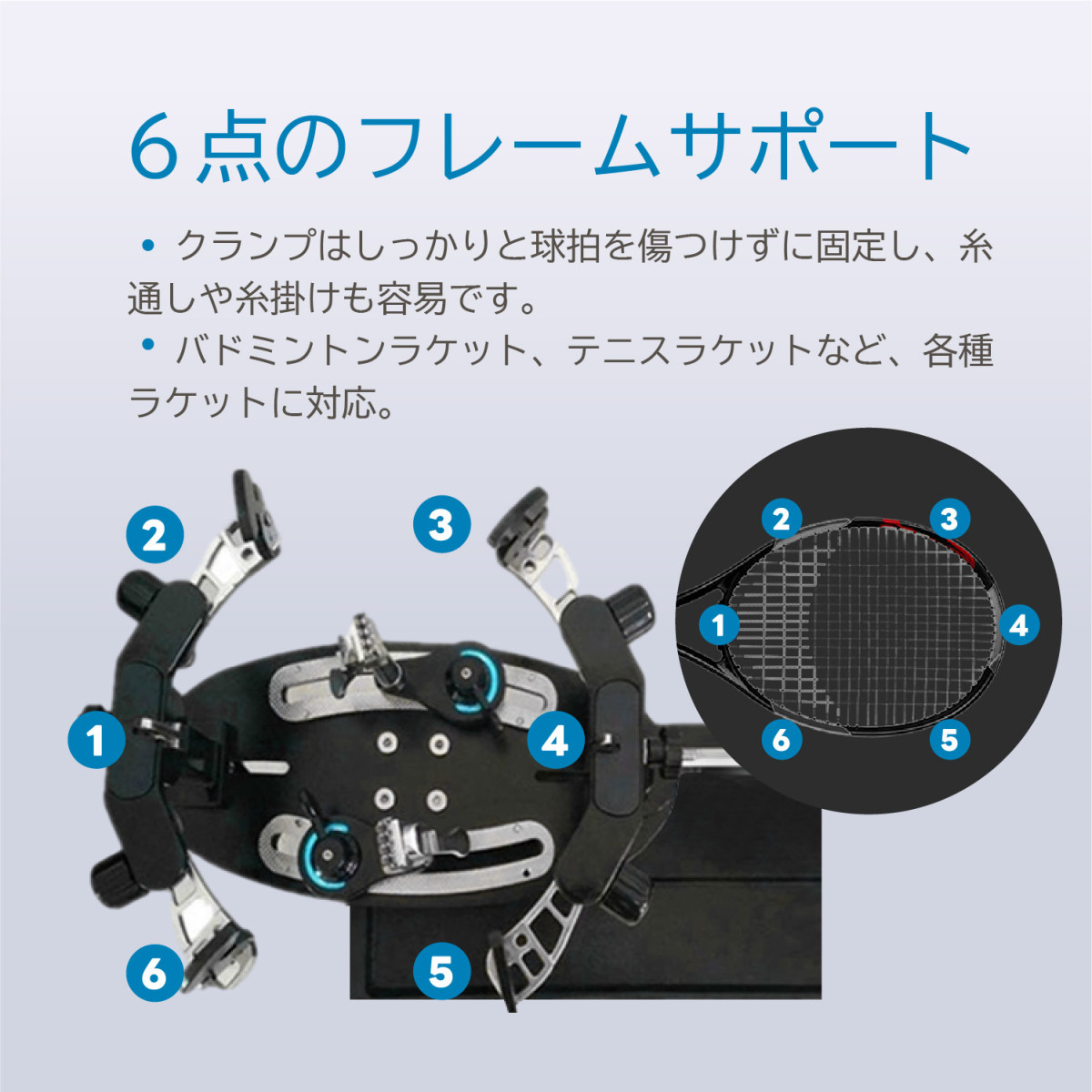 6点のフレームサポート

• クランプはしっかりと球拍を傷つけずに固定し、糸通しや糸掛けも容易です。
• バドミントンラケット、テニスラケットなど、各種ラケットに対応。

2
3
1
4
6
5

2
3
1
4
6
5