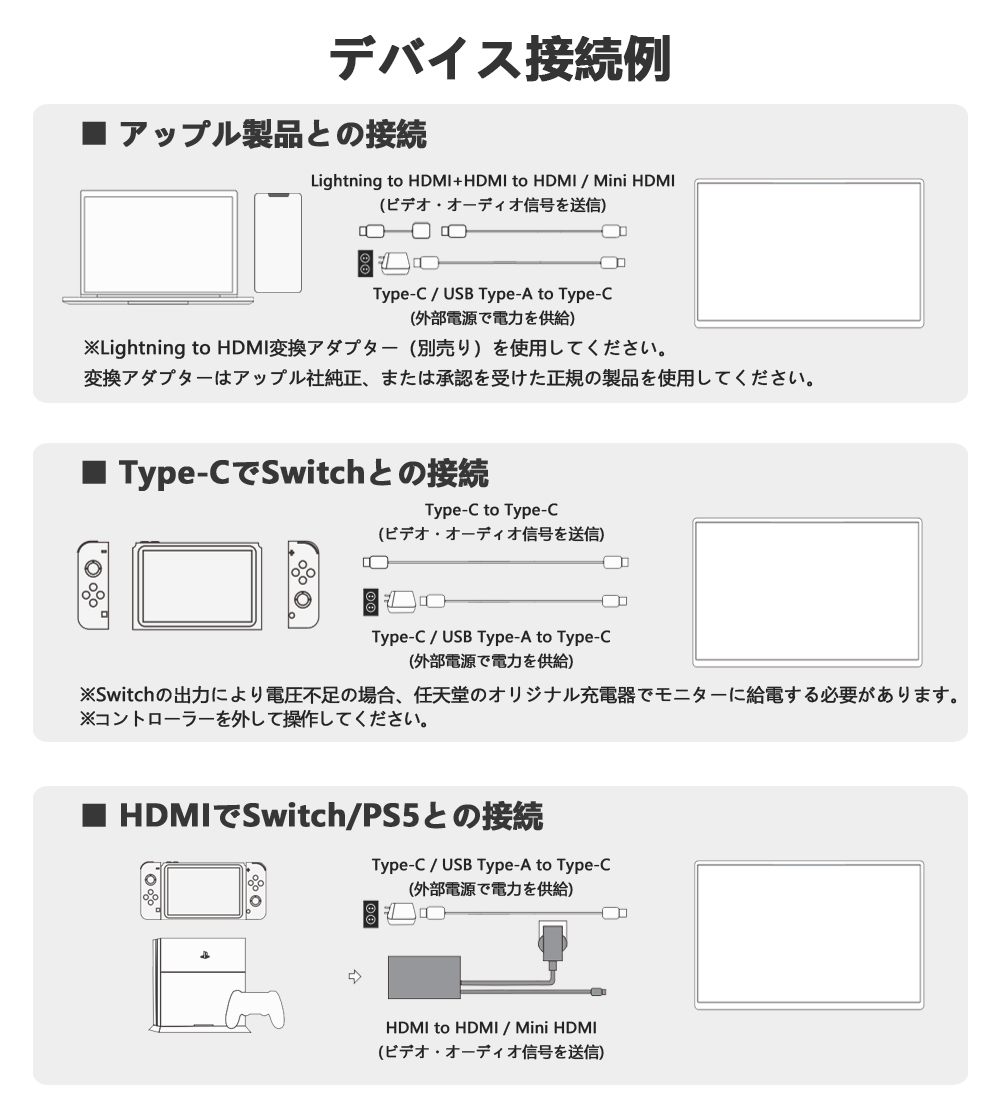 デバイス接続例

■ アップル製品との接続

Lightning to HDMI+HDMI to HDMI / Mini HDMI
(ビデオ・オーディオ信号を送信)

Type-C / USB Type-A to Type-C
(外部電源で電力を供給)

※Lightning to HDMI変換アダプター（別売り）を使用してください。
変換アダプターはアップル社純正、または承認を受けた正規の製品を使用してください。

■ Type-CでSwitchとの接続

Type-C to Type-C
(ビデオ・オーディオ信号を送信)

Type-C / USB Type-A to Type-C
(外部電源で電力を供給)

※Switchの出力により電圧不足の場合、任天堂のオリジナル充電器でモニターに給電する必要があります。
※コントローラーを外して操作してください。

■ HDMIでSwitch/PS5との接続

Type-C / USB Type-A to Type-C
(外部電源で電力を供給)

HDMI to HDMI / Mini HDMI
(ビデオ・オーディオ信号を送信)