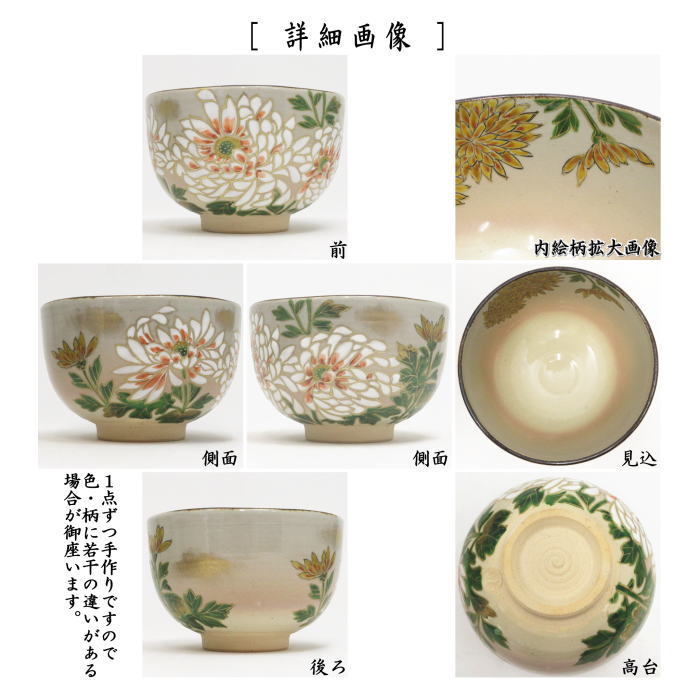 [ 詳細画像 ]

前

内絵柄拡大画像

側面

側面

見込

1点ずつ手作りですので色・柄に若干の違いがある場合が御座います。

後ろ

高台