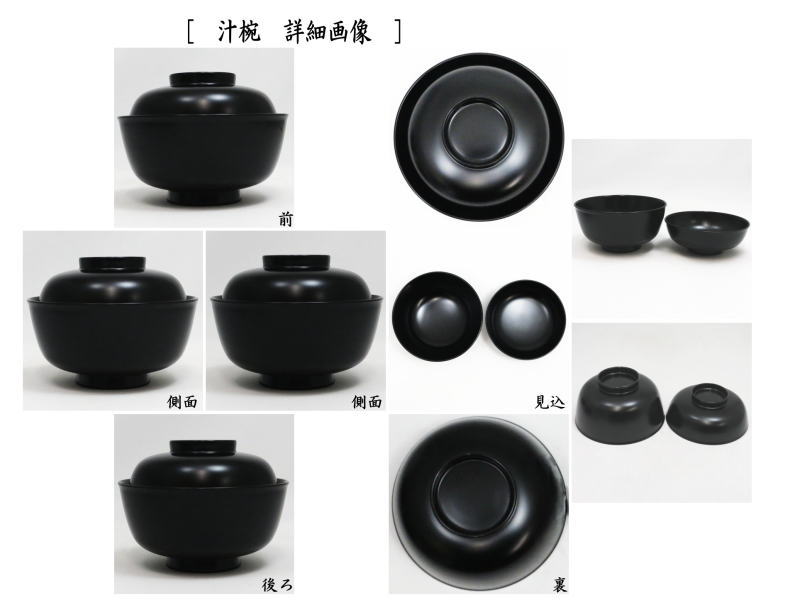 [ 汁椀　詳細画像 ]

前

側面

側面

見込

後ろ

裏