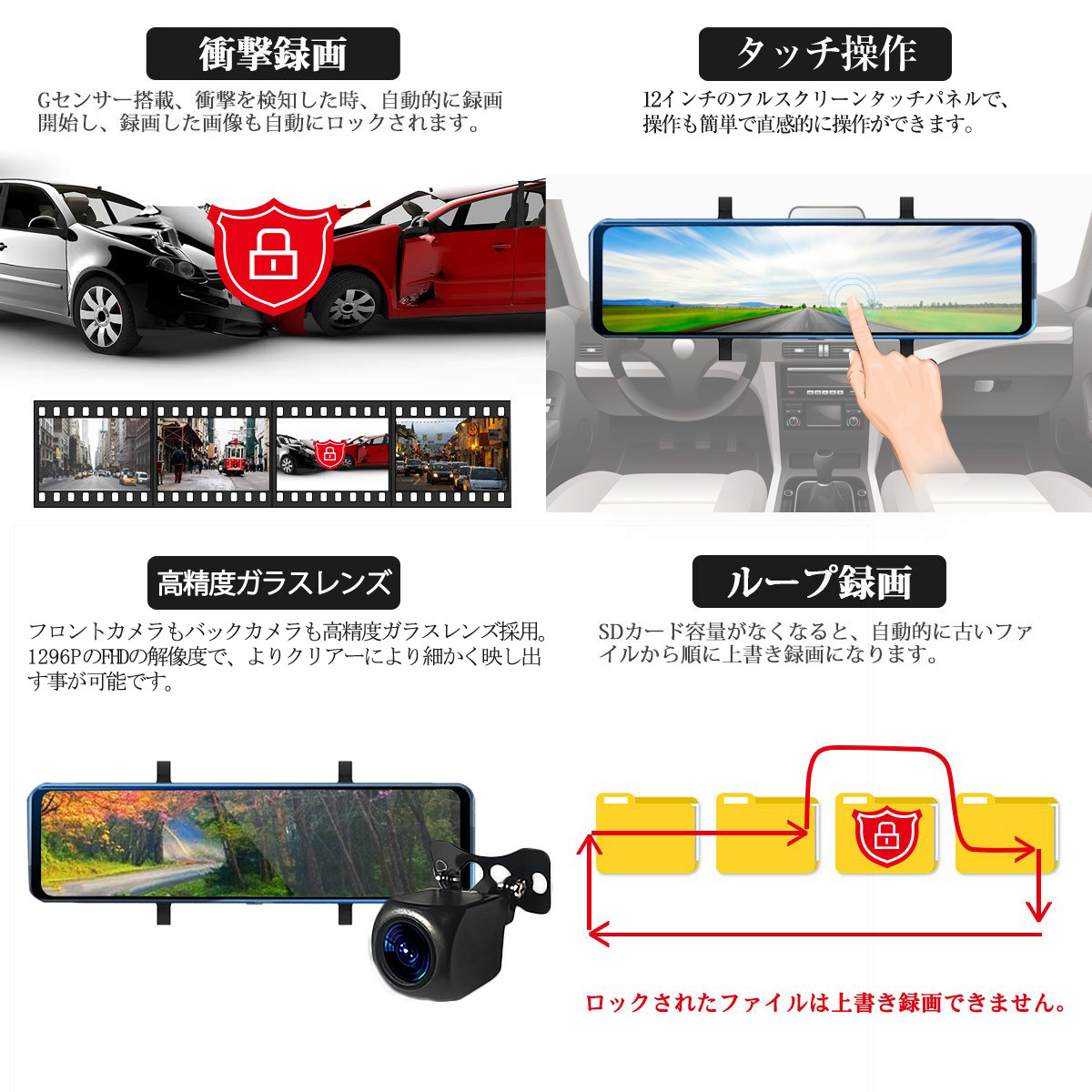 衝撃録画

Gセンサー搭載、衝撃を検知した時、自動的に録画開始し、録画した画像も自動にロックされます。

タッチ操作

12インチのフルスクリーンタッチパネルで、操作も簡単で直感的に操作ができます。

高精度ガラスレンズ

フロントカメラもバックカメラも高精度ガラスレンズ採用。1296PのFHDの解像度で、よりクリアーにより細かく映し出す事が可能です。

ループ録画

SDカード容量がなくなると、自動的に古いファイルから順に上書き録画になります。

ロックされたファイルは上書き録画できません。