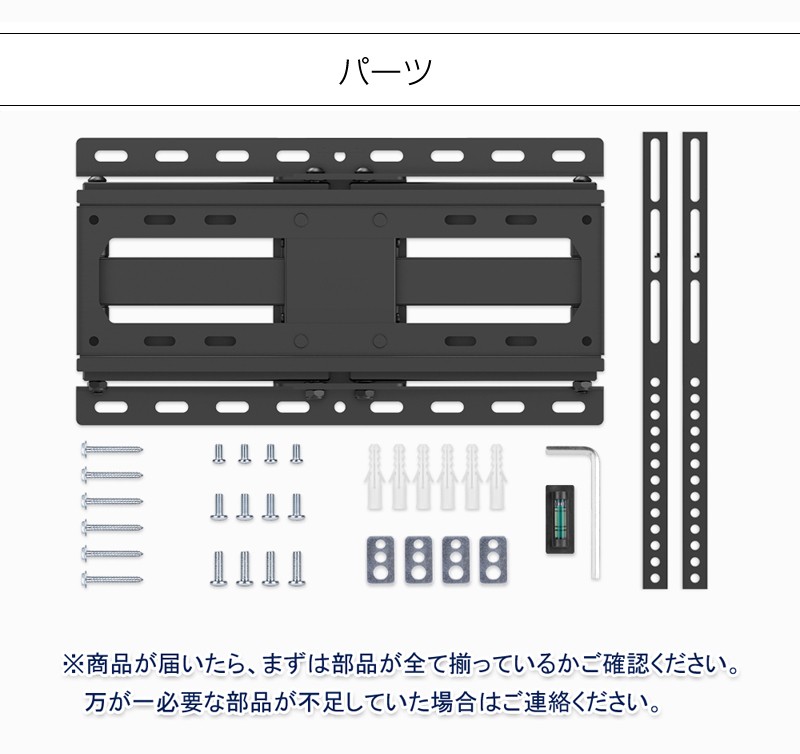 パーツ

※商品が届いたら、まずは部品が全て揃っているかご確認ください。
万が一必要な部品が不足していた場合はご連絡ください。