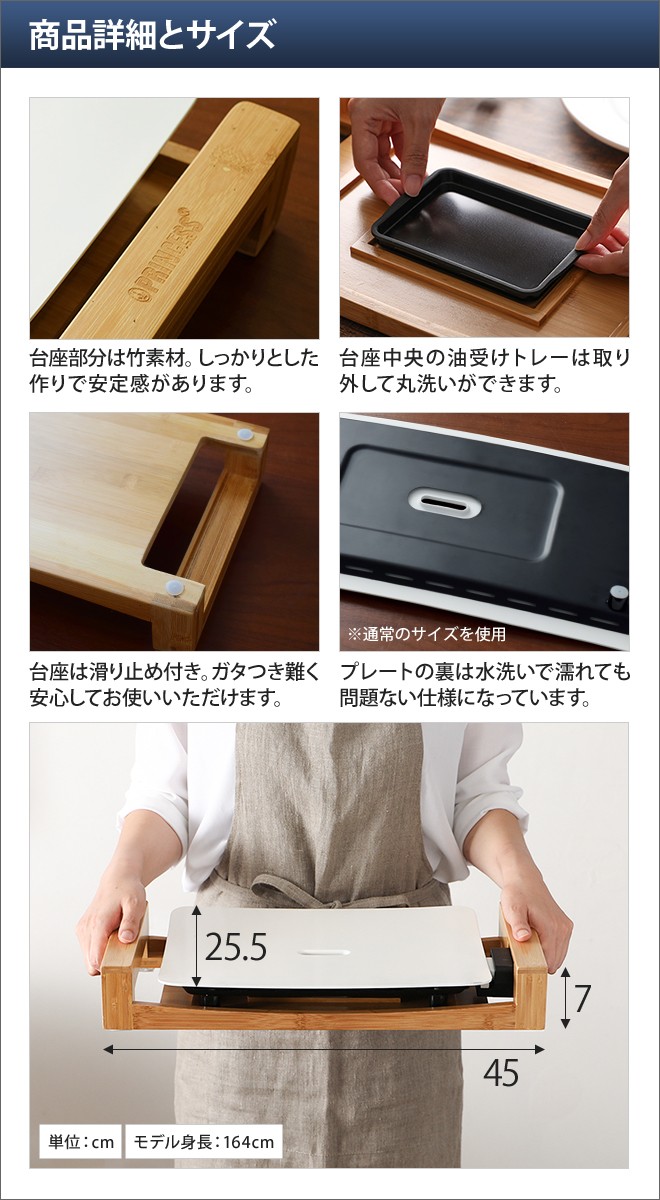 商品詳細とサイズ

PRINCESS

台座部分は竹素材。しっかりとした作りで安定感があります。

台座中央の油受けトレーは取り外して丸洗いができます。

台座は滑り止め付き。ガタつき難く安心してお使いいただけます。

※通常のサイズを使用

プレートの裏は水洗いで濡れても問題ない仕様になっています。

25.5

7

45

単位：cm　モデル身長：164cm