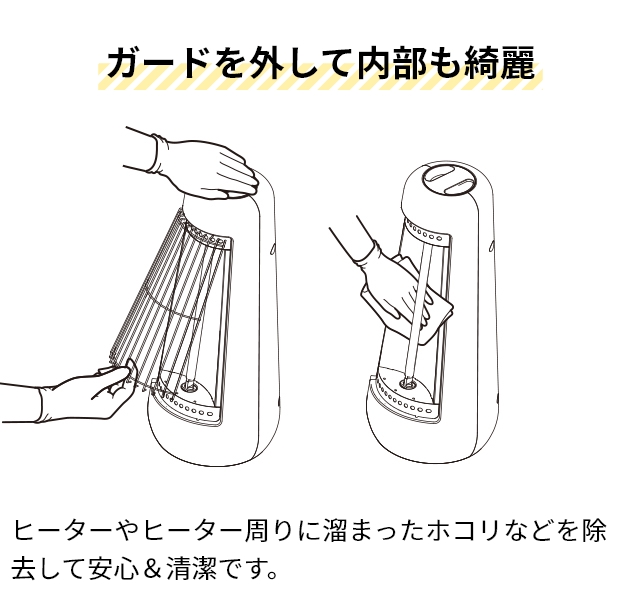 ガードを外して内部も綺麗

ヒーターやヒーター周りに溜まったホコリなどを除去して安心＆清潔です。