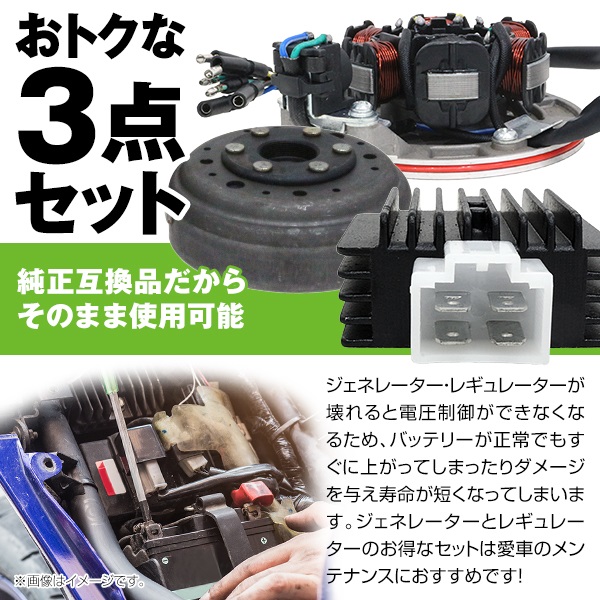 おトクな
3点
セット

純正互換品だから
そのまま使用可能

ジェネレーター・レギュレーターが壊れると電圧制御ができなくなるため、バッテリーが正常でもすぐに上がってしまったりダメージを与え寿命が短くなってしまいます。ジェネレーターとレギュレーターのお得なセットは愛車のメンテナンスにおすすめです!

※画像はイメージです。