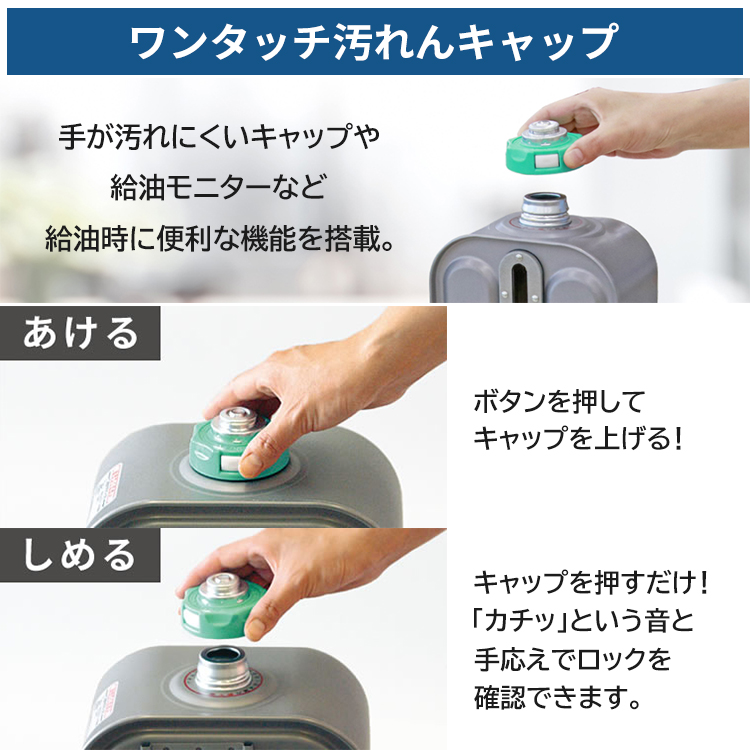 ワンタッチ汚れんキャップ

手が汚れにくいキャップや
給油モニターなど
給油時に便利な機能を搭載。

あける

ボタンを押して
キャップを上げる！

しめる

キャップを押すだけ！
「カチッ」という音と
手応えでロックを
確認できます。