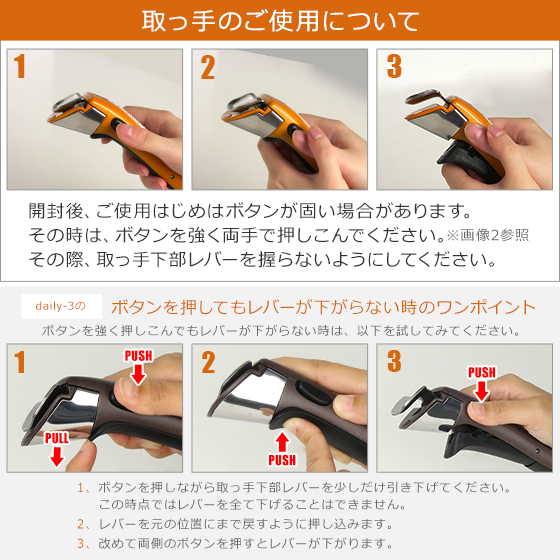 取っ手のご使用について

1

2

3

開封後、ご使用はじめはボタンが固い場合があります。
その時は、ボタンを強く両手で押しこんでください。※画像2参照
その際、取っ手下部レバーを握らないようにしてください。

daily-3の ボタンを押してもレバーが下がらない時のワンポイント

ボタンを強く押しこんでもレバーが下がらない時は、以下を試してみてください。

1 PUSH PULL

2 PUSH

3 PUSH

1、ボタンを押しながら取っ手下部レバーを少しだけ引き下げてください。
この時点ではレバーを全て下げることはできません。

2、レバーを元の位置にまで戻すように押し込みます。

3、改めて両側のボタンを押すとレバーが下がります。