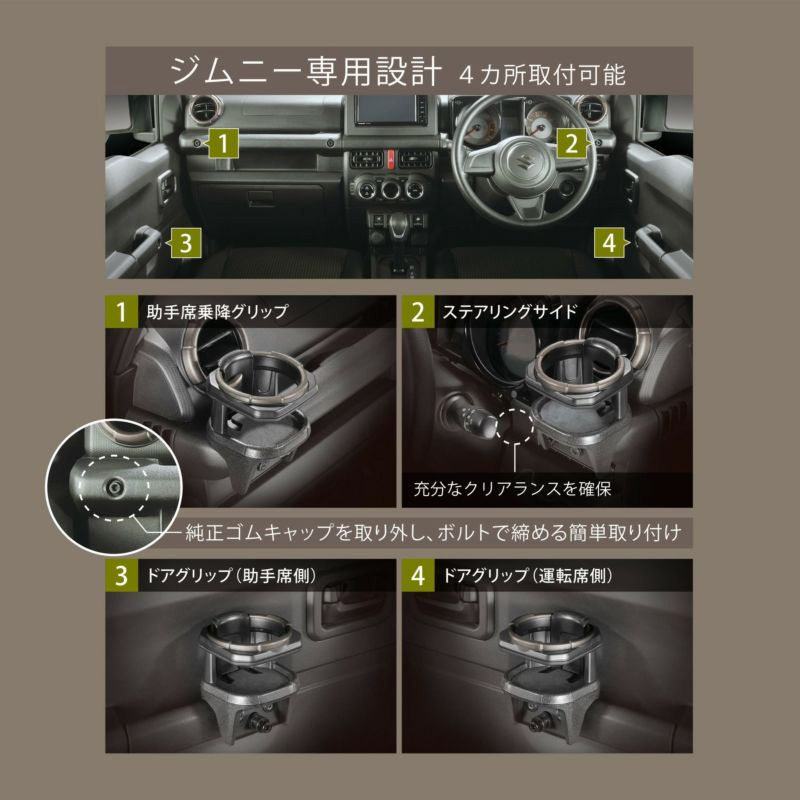 ジムニー専用設計 4カ所取付可能

1
2
3
4

1 助手席乗降グリップ

2 ステアリングサイド

充分なクリアランスを確保

純正ゴムキャップを取り外し、ボルトで締める簡単取り付け

3 ドアグリップ（助手席側）

4 ドアグリップ（運転席側）