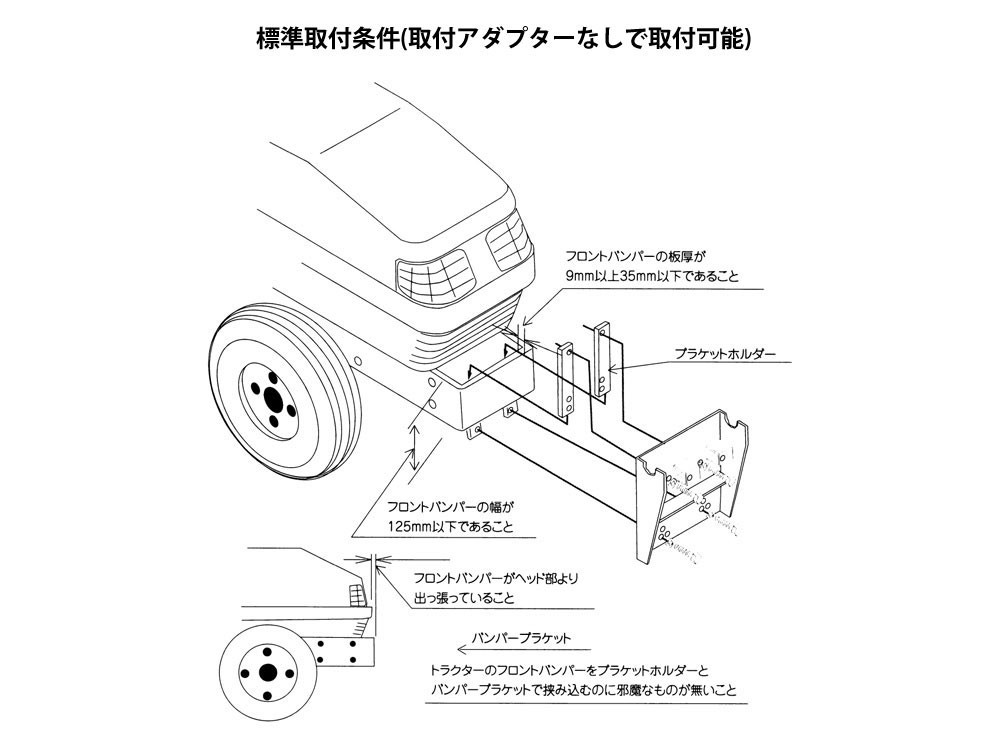 標準取付条件(取付アダプターなしで取付可能)

フロントバンパーの板厚が
9mm以上35mm以下であること

ブラケットホルダー

フロントバンパーの幅が
125mm以下であること

フロントバンパーがヘッド部より
出っ張っていること

バンパーブラケット

トラクターのフロントバンパーをブラケットホルダーと
バンパーブラケットで挟み込むのに邪魔なものが無いこと