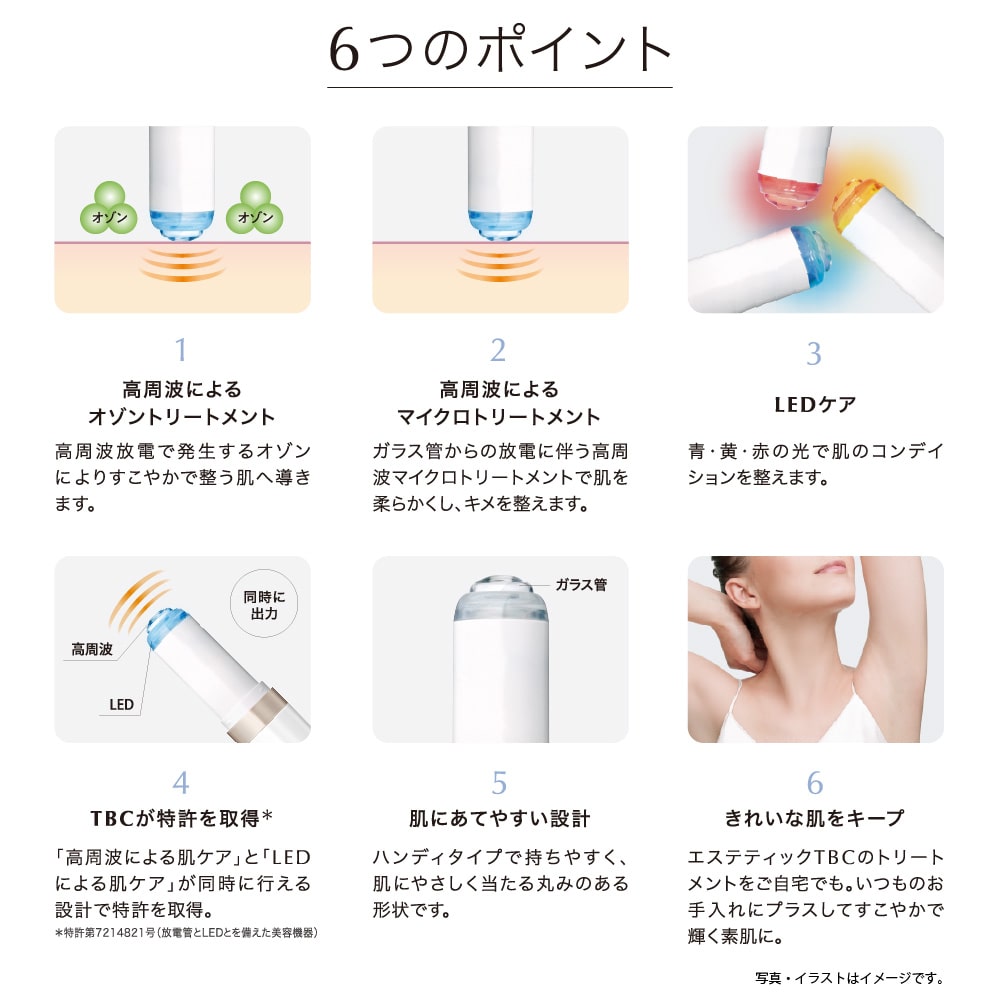 6つのポイント

オゾン オゾン

1
高周波による
オゾントリートメント
高周波放電で発生するオゾンによりすこやかで整う肌へ導きます。

2
高周波による
マイクロトリートメント
ガラス管からの放電に伴う高周波マイクロトリートメントで肌を柔らかくし、キメを整えます。

3
LEDケア
青・黄・赤の光で肌のコンディションを整えます。

同時に出力
高周波
LED

4
TBCが特許を取得*
「高周波による肌ケア」と「LEDによる肌ケア」が同時に行える設計で特許を取得。
*特許第7214821号(放電管とLEDとを備えた美容機器)

ガラス管

5
肌にあてやすい設計
ハンディタイプで持ちやすく、肌にやさしく当たる丸みのある形状です。

6
きれいな肌をキープ
エステティックTBCのトリートメントをご自宅でも。いつものお手入れにプラスしてすこやかで輝く素肌に。

写真・イラストはイメージです。