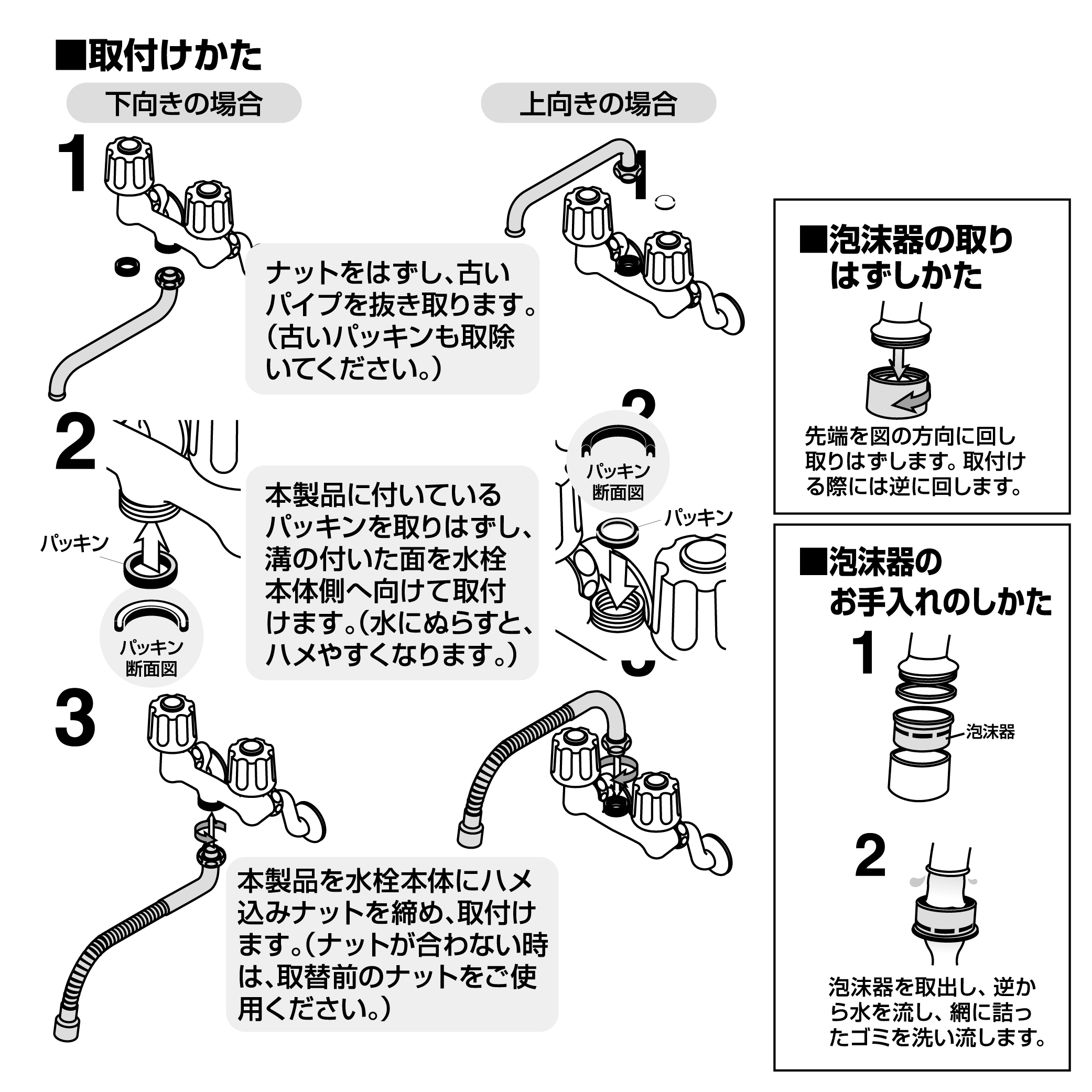 ■取付けかた

下向きの場合

上向きの場合

1

ナットをはずし、古いパイプを抜き取ります。(古いパッキンも取除いてください。)

2

パッキン

パッキン断面図

本製品に付いているパッキンを取りはずし、溝の付いた面を水栓本体側へ向けて取付けます。(水にぬらすと、ハメやすくなります。)

パッキン断面図

パッキン

3

本製品を水栓本体にハメ込みナットを締め、取付けます。(ナットが合わない時は、取替前のナットをご使用ください。)

■泡沫器の取りはずしかた

先端を図の方向に回し取りはずします。取付ける際には逆に回します。

■泡沫器のお手入れのしかた

1

泡沫器

2

泡沫器を取出し、逆から水を流し、網に詰ったゴミを洗い流します。