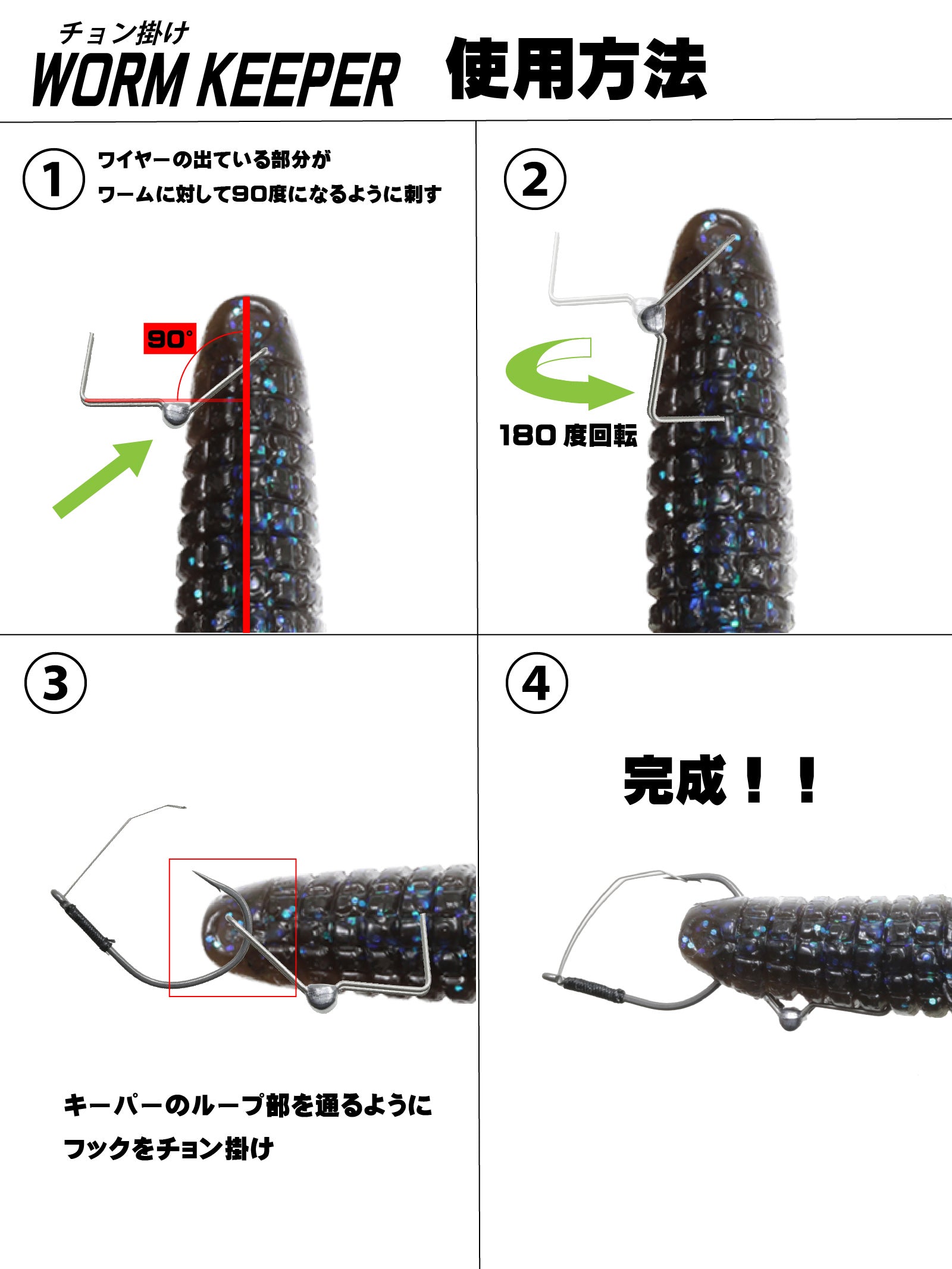 チョン掛け
WORM KEEPER 使用方法

①
ワイヤーの出ている部分が
ワームに対して90度になるように刺す

90°

②

180 度回転

③

キーパーのループ部を通るように
フックをチョン掛け

④

完成！！