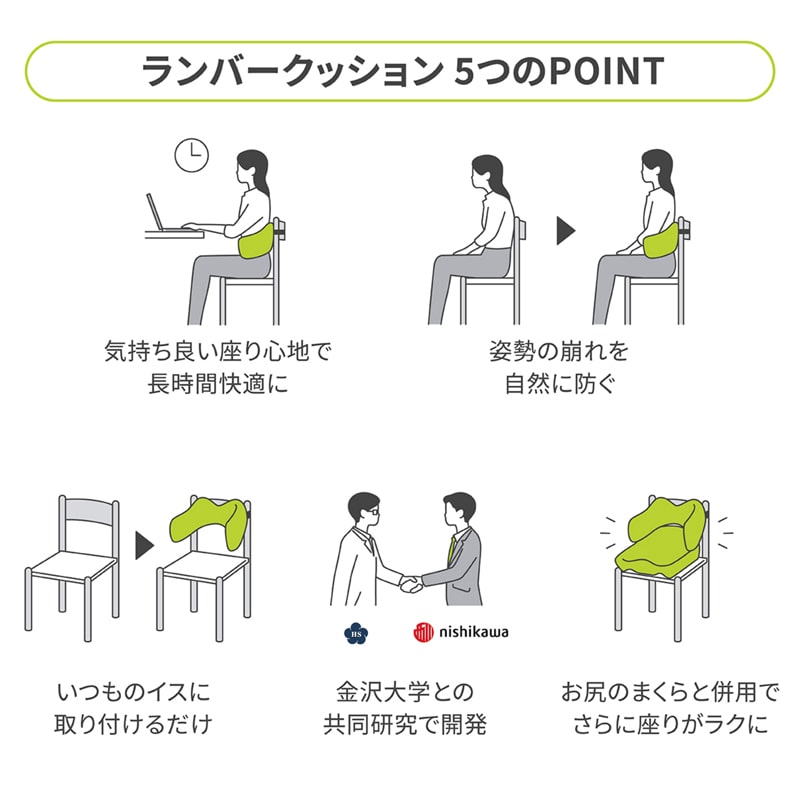 ランバークッション 5つのPOINT

気持ち良い座り心地で
長時間快適に

姿勢の崩れを
自然に防ぐ

いつものイスに
取り付けるだけ

HS

nishikawa

金沢大学との
共同研究で開発

お尻のまくらと併用で
さらに座りがラクに