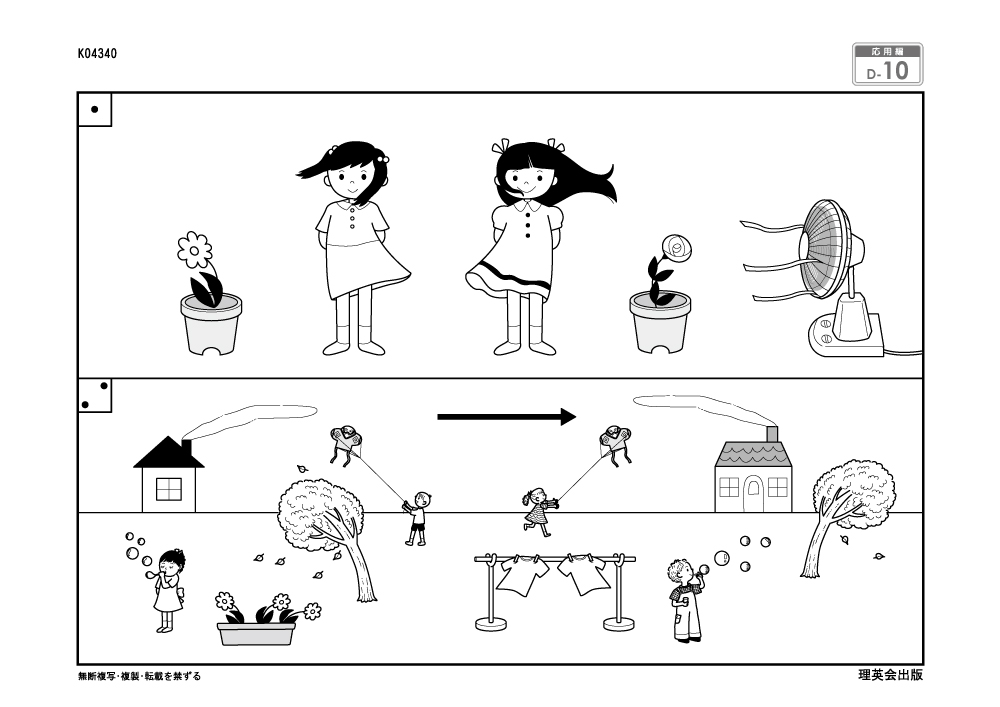 K04340

応用編
D-10

無断複写・複製・転載を禁ずる

理英会出版