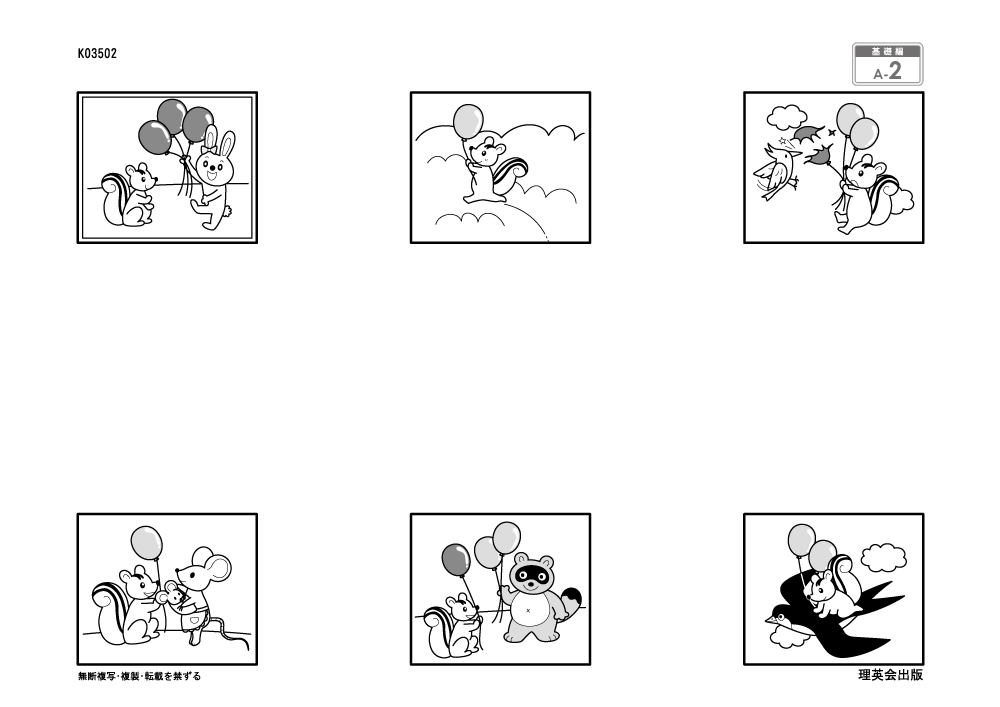 K03502

基礎編
A-2

無断複写・複製・転載を禁ずる

理英会出版