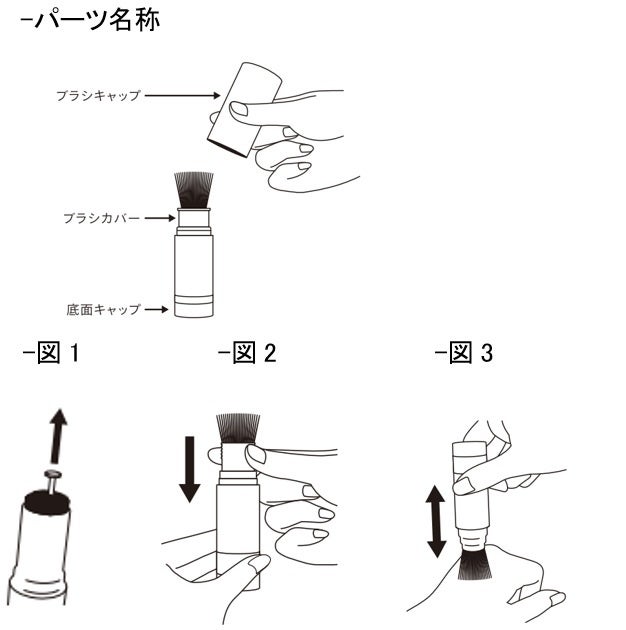 -パーツ名称

ブラシキャップ

ブラシカバー

底面キャップ

-図 1

-図 2

-図 3