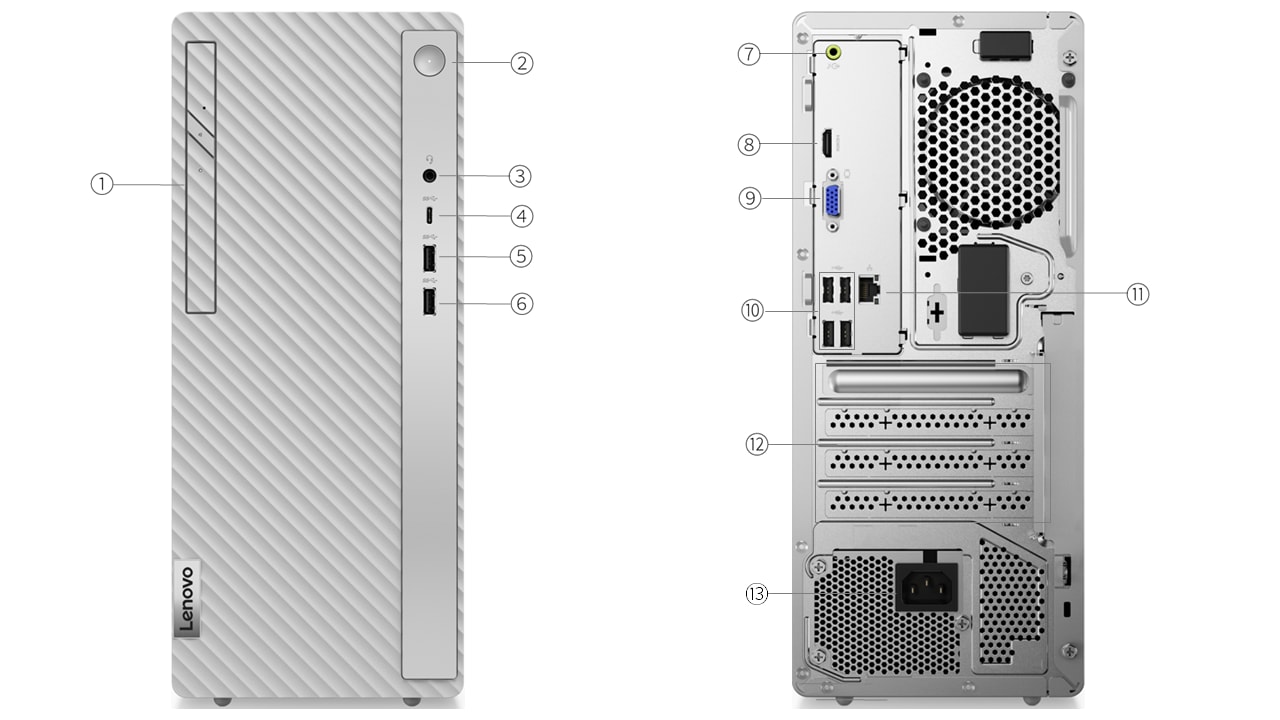 1
2
3
4
5
6
Lenovo
7
8
9
10
11
12
13