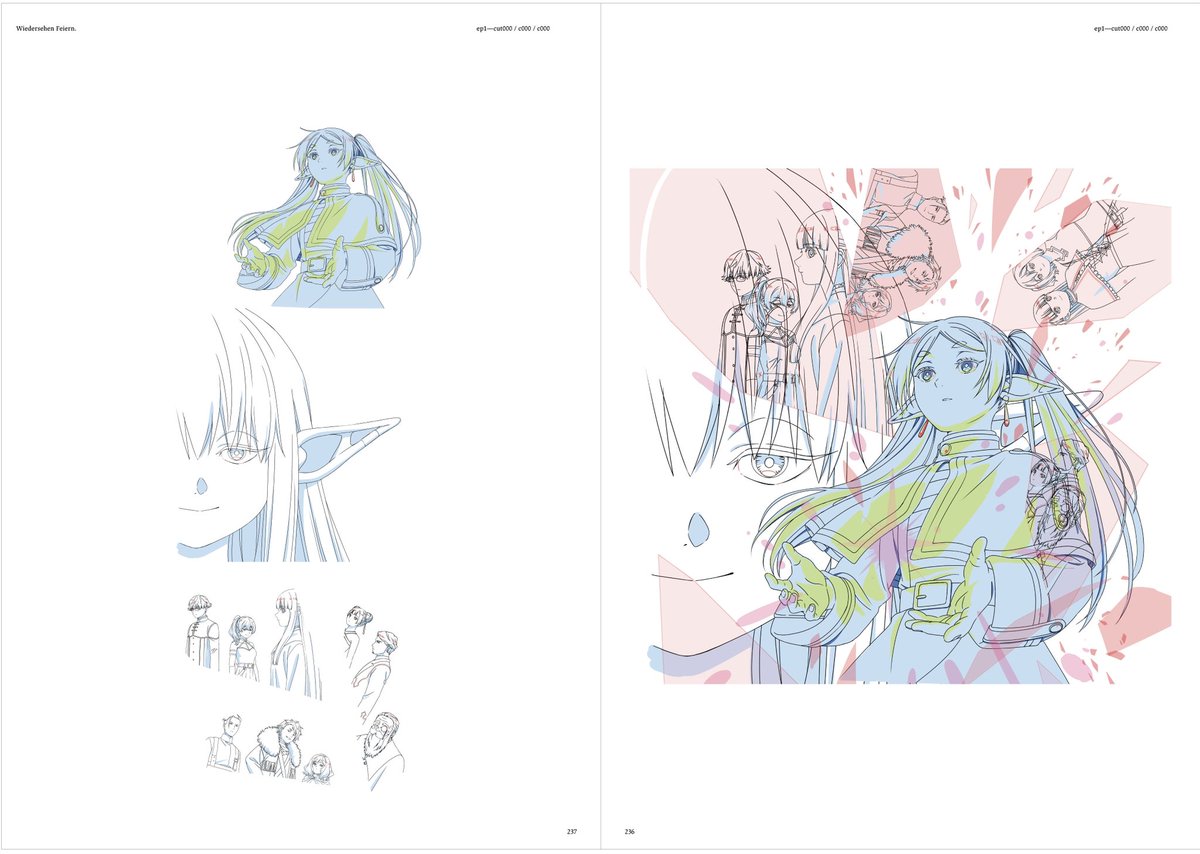 Wiedersehen Feiern.

ep1—cut000 / c000 / c000

237

ep1—cut000 / c000 / c000

236