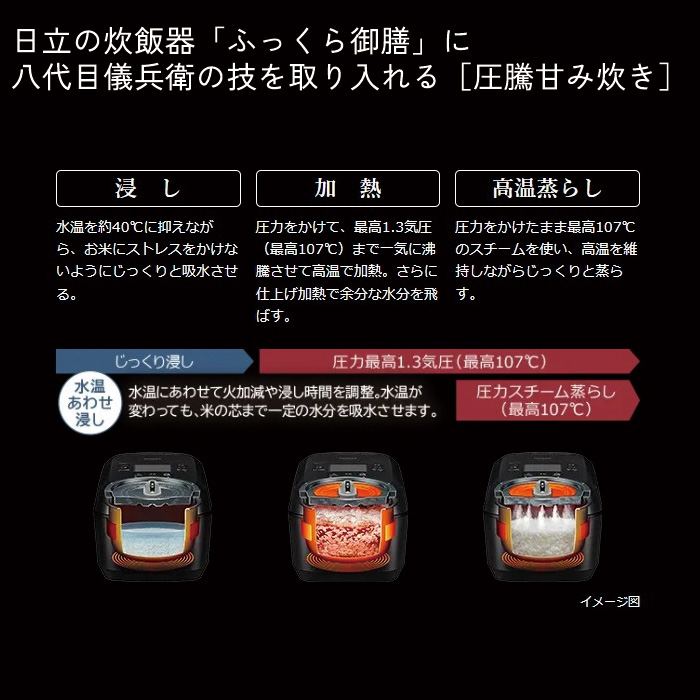 日立の炊飯器「ふっくら御膳」に
八代目儀兵衛の技を取り入れる［圧騰甘み炊き］

浸　し

水温を約40℃に抑えながら、お米にストレスをかけないようにじっくりと吸水させる。

加　熱

圧力をかけて、最高1.3気圧（最高107℃）まで一気に沸騰させて高温で加熱。さらに仕上げ加熱で余分な水分を飛ばす。

高温蒸らし

圧力をかけたまま最高107℃のスチームを使い、高温を維持しながらじっくりと蒸らす。

じっくり浸し

圧力最高1.3気圧（最高107℃）

水温あわせ浸し

水温にあわせて火加減や浸し時間を調整。水温が変わっても、米の芯まで一定の水分を吸水させます。

圧力スチーム蒸らし（最高107℃）

イメージ図