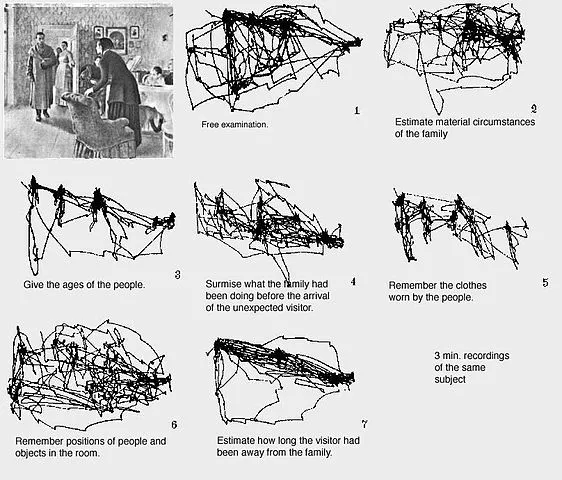 1
Free examination.

2
Estimate material circumstances of the family

3
Give the ages of the people.

4
Surmise what the family had been doing before the arrival of the unexpected visitor.

5
Remember the clothes worn by the people.

6
Remember positions of people and objects in the room.

7
Estimate how long the visitor had been away from the family.

3 min. recordings of the same subject