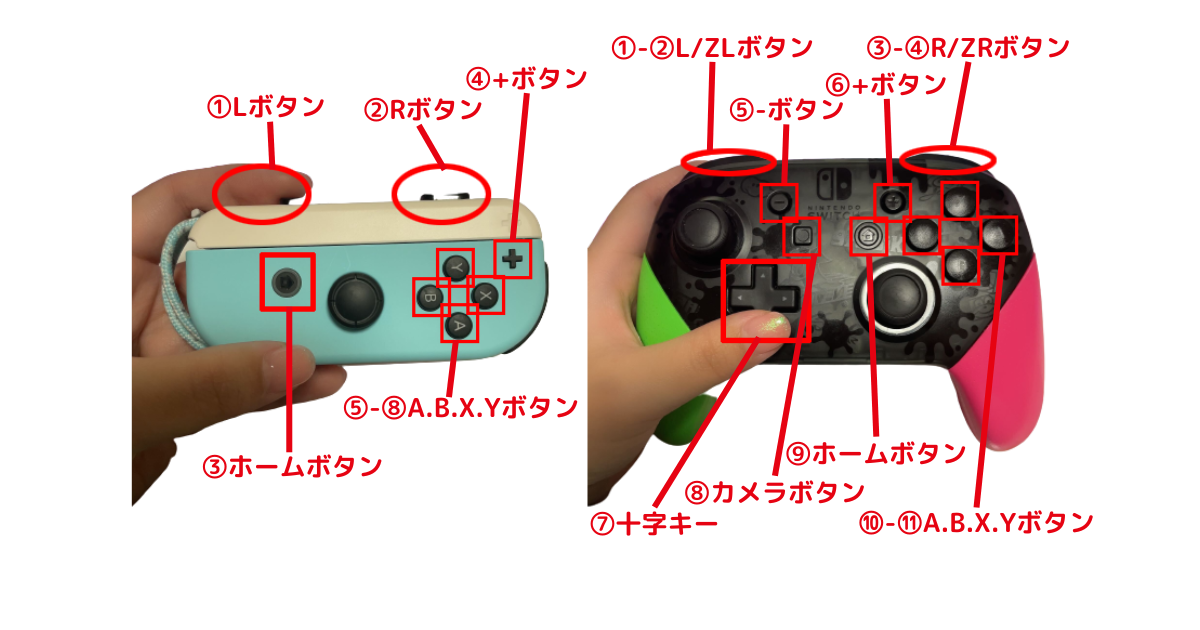 ①Lボタン
②Rボタン
④+ボタン
Y
B
X
A
⑤-⑧A.B.X.Yボタン
③ホームボタン

①-②L/ZLボタン
③-④R/ZRボタン
⑤-ボタン
⑥+ボタン
NINTENDO SWITCH
⑨ホームボタン
⑧カメラボタン
⑦十字キー
⑩-⑪A.B.X.Yボタン