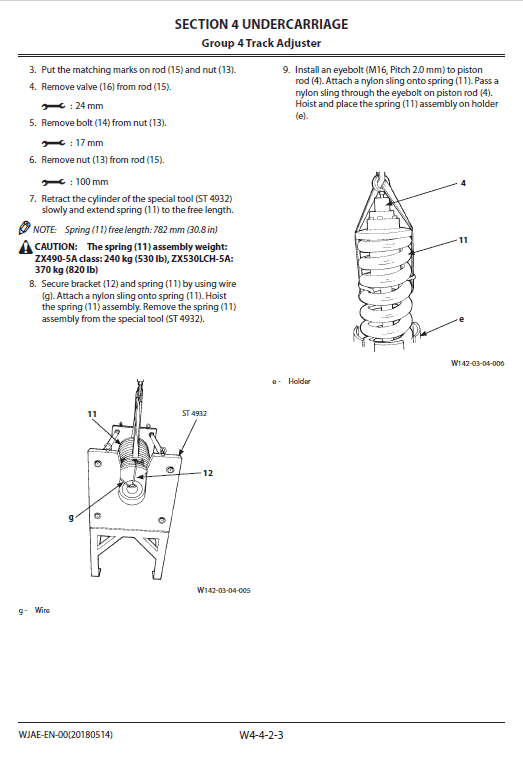 SECTION 4 UNDERCARRIAGE
Group 4 Track Adjuster

3. Put the matching marks on rod (15) and nut (13).

4. Remove valve (16) from rod (15).

: 24 mm

5. Remove bolt (14) from nut (13).

: 17 mm

6. Remove nut (13) from rod (15).

: 100 mm

7. Retract the cylinder of the special tool (ST 4932) slowly and extend spring (11) to the free length.

NOTE: Spring (11) free length: 782 mm (30.8 in)

CAUTION: The spring (11) assembly weight: ZX490-5A class: 240 kg (530 lb), ZX530LCH-5A: 370 kg (820 lb)

8. Secure bracket (12) and spring (11) by using wire (g). Attach a nylon sling onto spring (11). Hoist the spring (11) assembly. Remove the spring (11) assembly from the special tool (ST 4932).

11
ST 4932
12
g

W142-03-04-005

g - Wire

9. Install an eyebolt (M16, Pitch 2.0 mm) to piston rod (4). Attach a nylon sling onto spring (11). Pass a nylon sling through the eyebolt on piston rod (4). Hoist and place the spring (11) assembly on holder (e).

4
11
e

W142-03-04-006

e - Holder

WJAE-EN-00(20180514)
W4-4-2-3