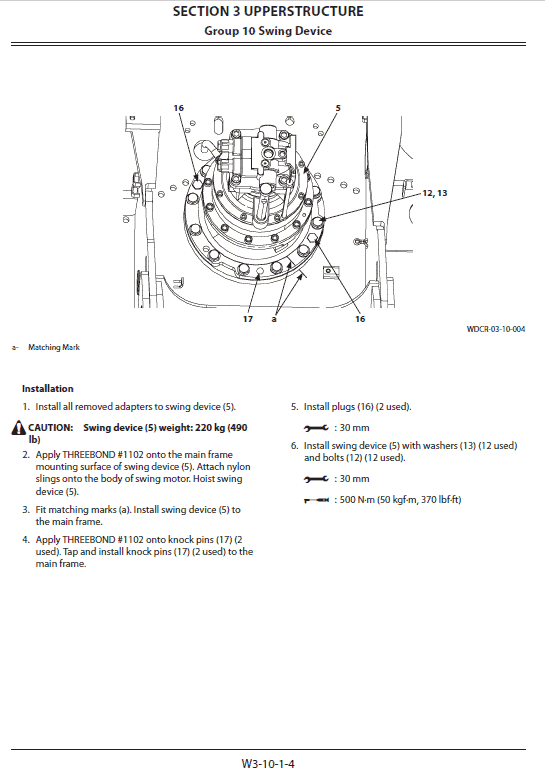 SECTION 3 UPPERSTRUCTURE
Group 10 Swing Device

16
5
12, 13
17
a
16

WDCR-03-10-004

a- Matching Mark

Installation

1. Install all removed adapters to swing device (5).

CAUTION: Swing device (5) weight: 220 kg (490 lb)

2. Apply THREEBOND #1102 onto the main frame mounting surface of swing device (5). Attach nylon slings onto the body of swing motor. Hoist swing device (5).

3. Fit matching marks (a). Install swing device (5) to the main frame.

4. Apply THREEBOND #1102 onto knock pins (17) (2 used). Tap and install knock pins (17) (2 used) to the main frame.

5. Install plugs (16) (2 used).

: 30 mm

6. Install swing device (5) with washers (13) (12 used) and bolts (12) (12 used).

: 30 mm

: 500 N·m (50 kgf·m, 370 lbf·ft)

W3-10-1-4