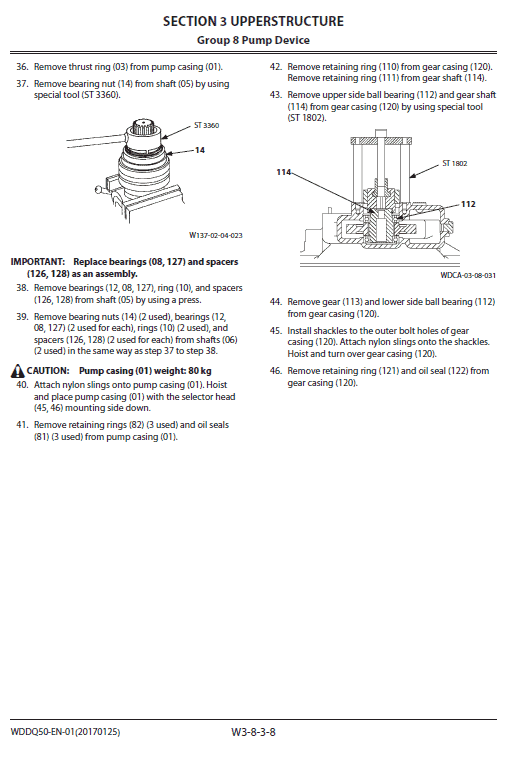 SECTION 3 UPPERSTRUCTURE
Group 8 Pump Device

36. Remove thrust ring (03) from pump casing (01).

37. Remove bearing nut (14) from shaft (05) by using special tool (ST 3360).

ST 3360

14

W137-02-04-023

IMPORTANT: Replace bearings (08, 127) and spacers (126, 128) as an assembly.

38. Remove bearings (12, 08, 127), ring (10), and spacers (126, 128) from shaft (05) by using a press.

39. Remove bearing nuts (14) (2 used), bearings (12, 08, 127) (2 used for each), rings (10) (2 used), and spacers (126, 128) (2 used for each) from shafts (06) (2 used) in the same way as step 37 to step 38.

CAUTION: Pump casing (01) weight: 80 kg

40. Attach nylon slings onto pump casing (01). Hoist and place pump casing (01) with the selector head (45, 46) mounting side down.

41. Remove retaining rings (82) (3 used) and oil seals (81) (3 used) from pump casing (01).

42. Remove retaining ring (110) from gear casing (120). Remove retaining ring (111) from gear shaft (114).

43. Remove upper side ball bearing (112) and gear shaft (114) from gear casing (120) by using special tool (ST 1802).

ST 1802

114

112

WDCA-03-08-031

44. Remove gear (113) and lower side ball bearing (112) from gear casing (120).

45. Install shackles to the outer bolt holes of gear casing (120). Attach nylon slings onto the shackles. Hoist and turn over gear casing (120).

46. Remove retaining ring (121) and oil seal (122) from gear casing (120).

WDDQ50-EN-01(20170125)

W3-8-3-8