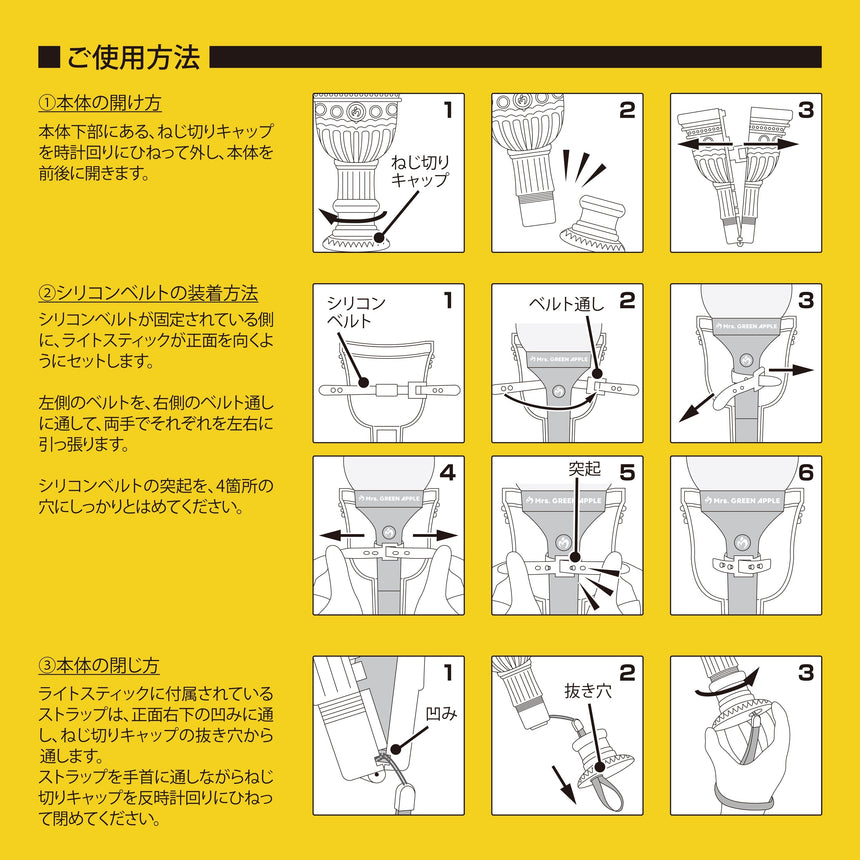 ■ご使用方法

①本体の開け方

本体下部にある、ねじ切りキャップを時計回りにひねって外し、本体を前後に開きます。

1

ねじ切りキャップ

2

3

②シリコンベルトの装着方法

シリコンベルトが固定されている側に、ライトスティックが正面を向くようにセットします。

左側のベルトを、右側のベルト通しに通して、両手でそれぞれを左右に引っ張ります。

シリコンベルトの突起を、4箇所の穴にしっかりとはめてください。

1

シリコンベルト

2

ベルト通し

Mrs. GREEN APPLE

3

Mrs. GREEN APPLE

4

Mrs. GREEN APPLE

5

突起

Mrs. GREEN APPLE

6

Mrs. GREEN APPLE

③本体の閉じ方

ライトスティックに付属されているストラップは、正面右下の凹みに通し、ねじ切りキャップの抜き穴から通します。
ストラップを手首に通しながらねじ切りキャップを反時計回りにひねって閉めてください。

1

凹み

2

抜き穴

3