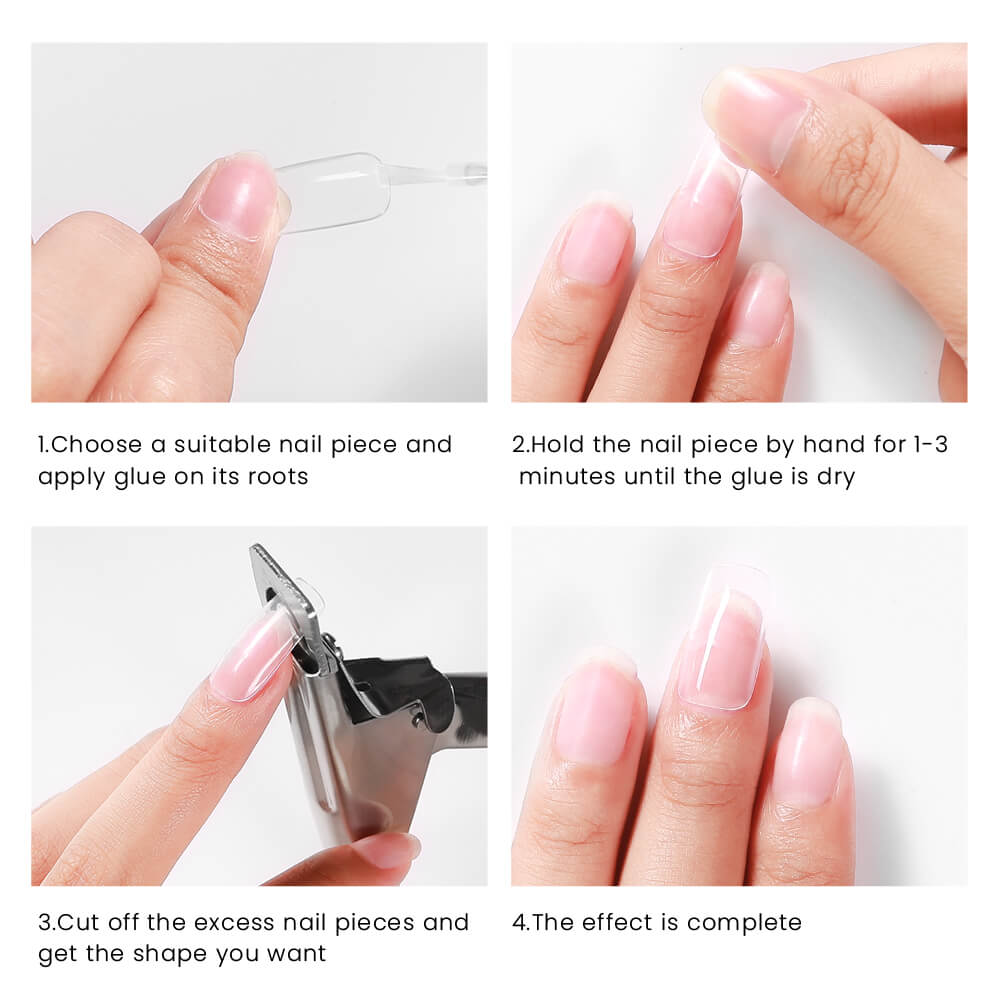 1.Choose a suitable nail piece and apply glue on its roots

2.Hold the nail piece by hand for 1-3 minutes until the glue is dry

3.Cut off the excess nail pieces and get the shape you want

4.The effect is complete